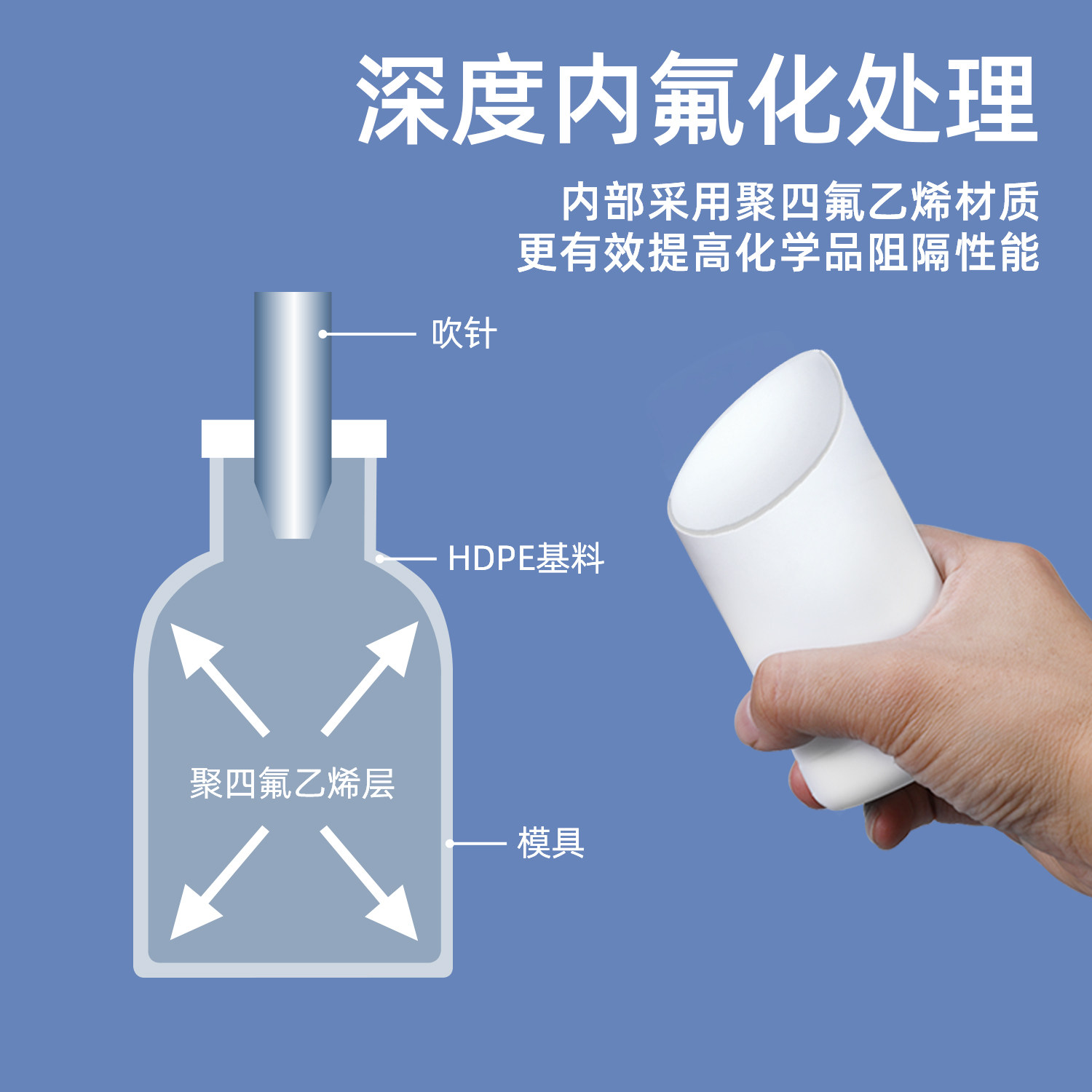 深度内氟化处理

内部采用聚四氟乙烯材质
更有效提高化学品阻隔性能

吹针

HDPE基料

聚四氟乙烯层

模具