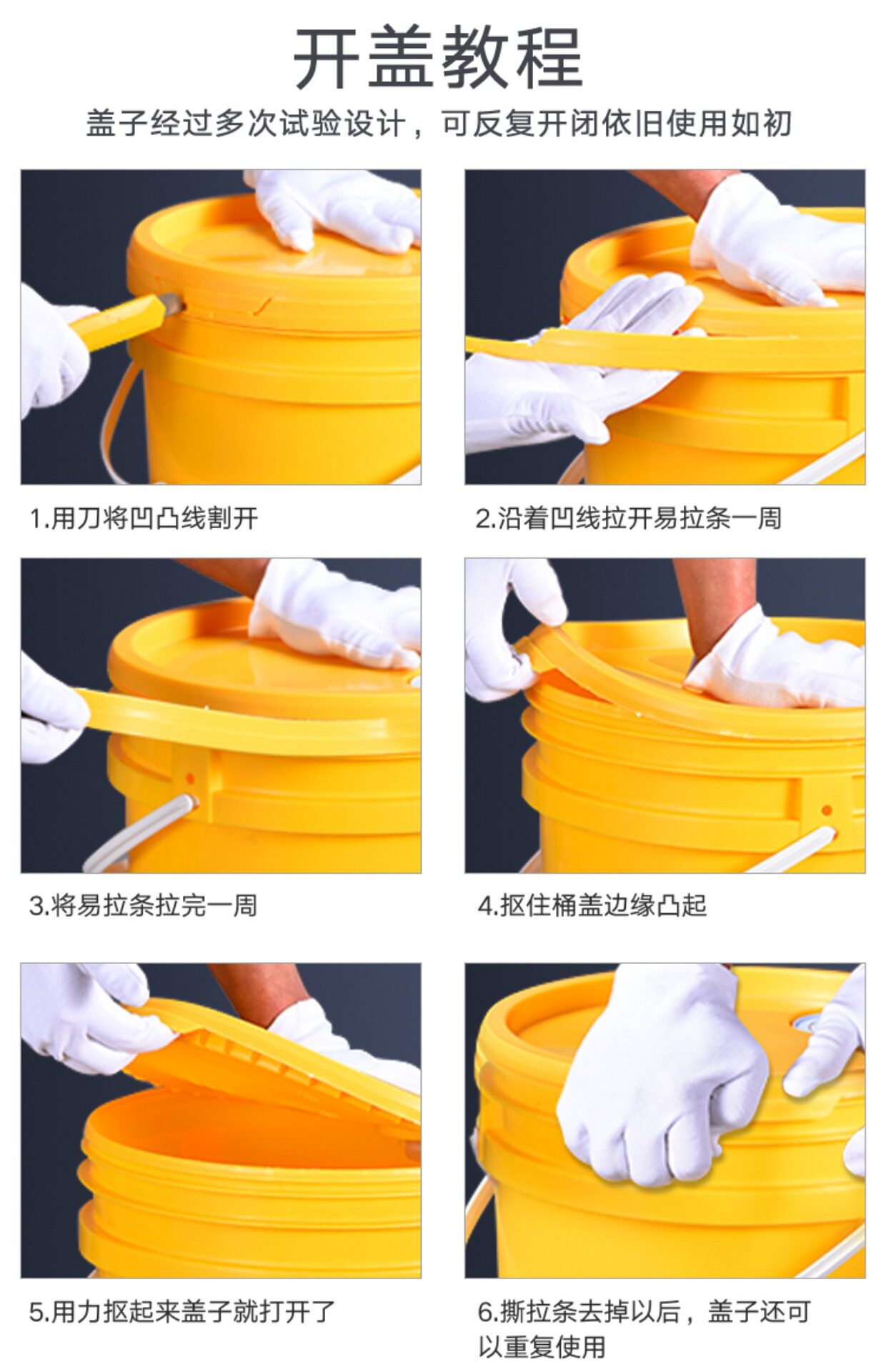 开盖教程

盖子经过多次试验设计，可反复开闭依旧使用如初

1.用刀将凹凸线割开

2.沿着凹线拉开易拉条一周

3.将易拉条拉完一周

4.抠住桶盖边缘凸起

5.用力抠起来盖子就打开了

6.撕拉条去掉以后，盖子还可以重复使用