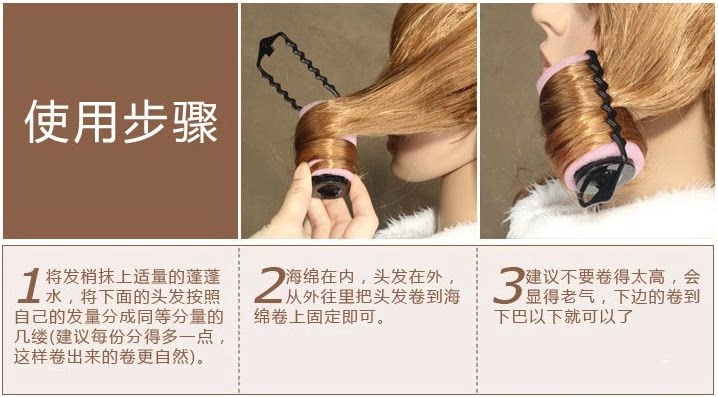 使用步骤

1 将发梢抹上适量的蓬蓬水，将下面的头发按照自己的发量分成同等分量的几缕(建议每份分得多一点，这样卷出来的卷更自然)。

2 海绵在内，头发在外，从外往里把头发卷到海绵卷上固定即可。

3 建议不要卷得太高，会显得老气，下边的卷到下巴以下就可以了