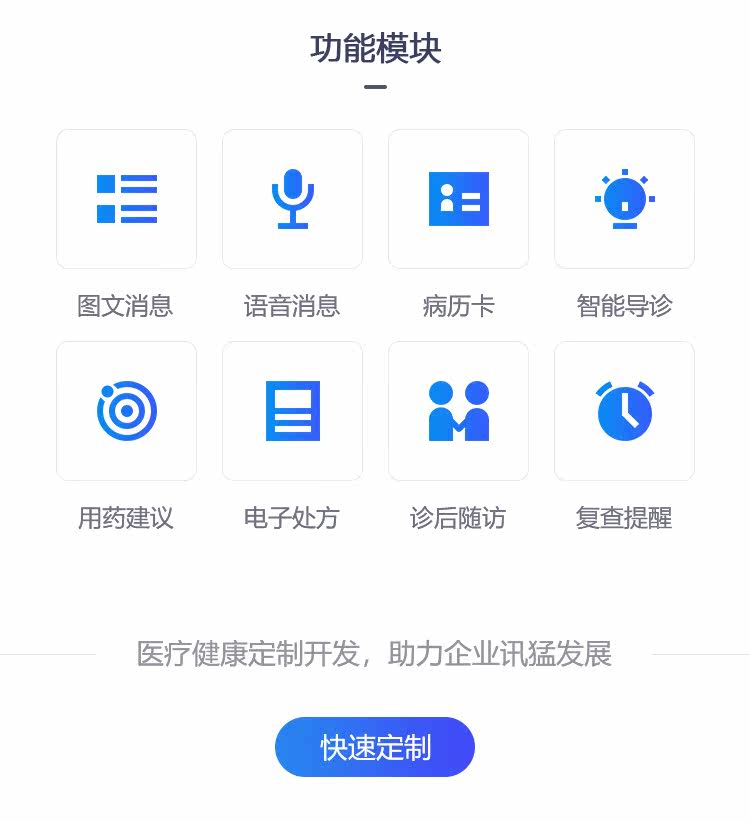 功能模块

图文消息

语音消息

病历卡

智能导诊

用药建议

电子处方

诊后随访

复查提醒

医疗健康定制开发，助力企业讯猛发展

快速定制