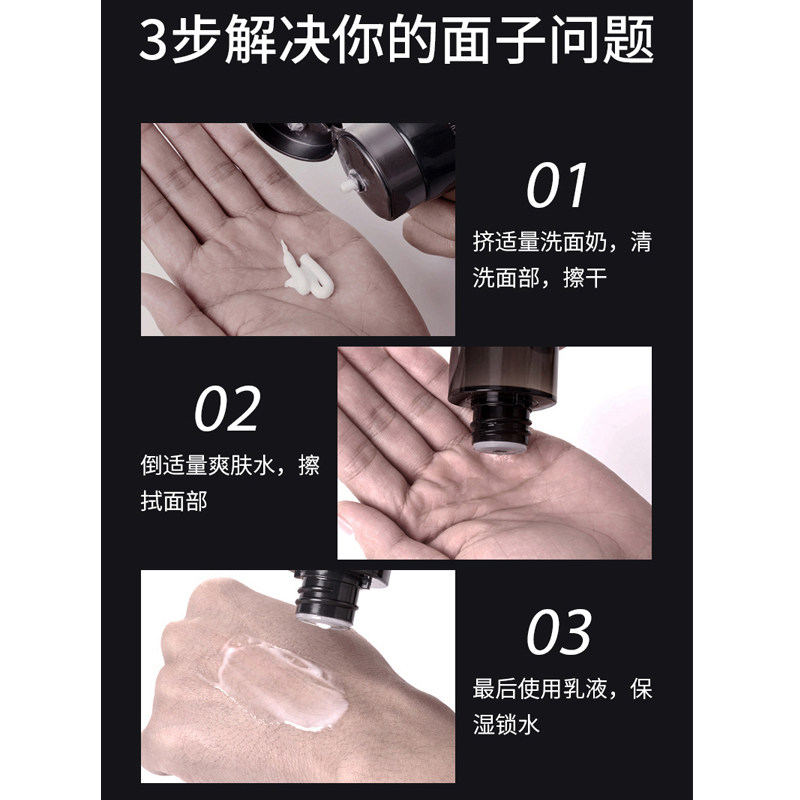 3步解决你的面子问题

01
挤适量洗面奶，清洗面部，擦干

02
倒适量爽肤水，擦拭面部

03
最后使用乳液，保湿锁水