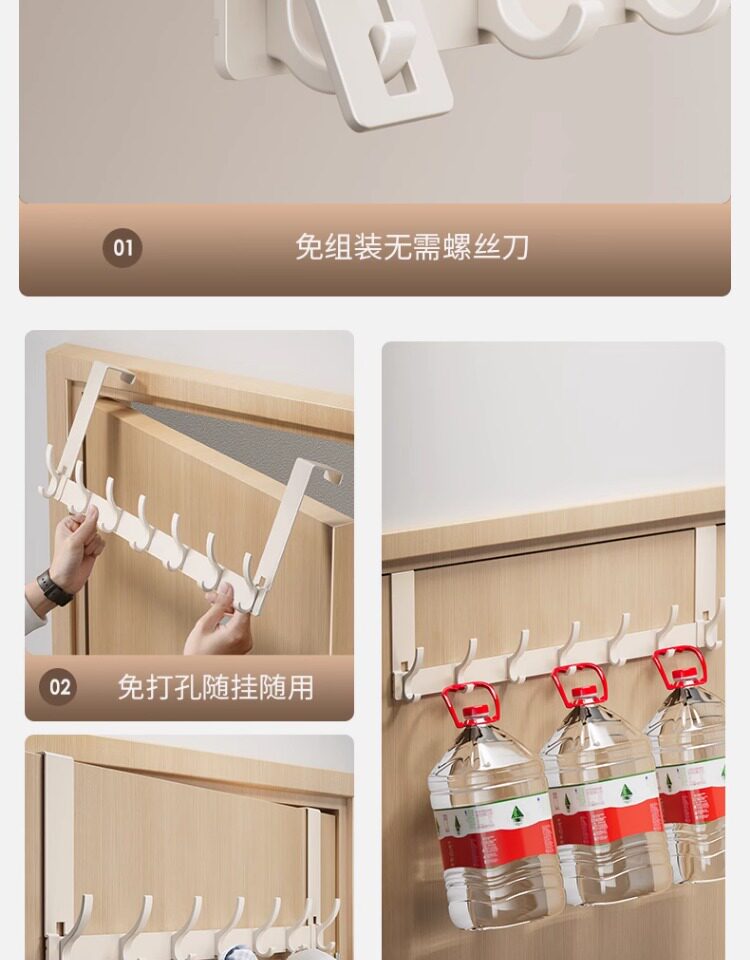 01 免组装无需螺丝刀

02 免打孔随挂随用