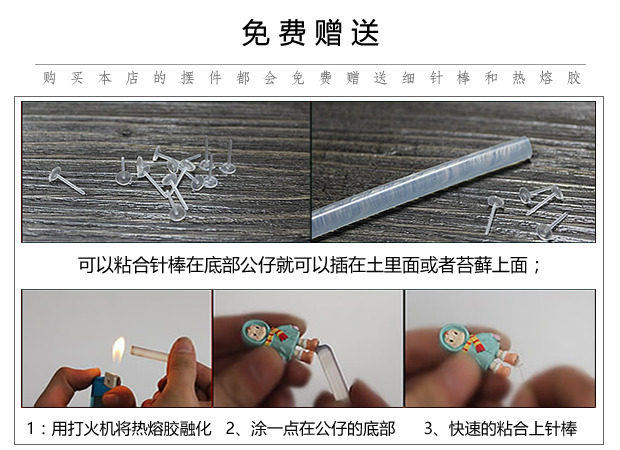 免费赠送

购买本店的摆件都会免费赠送细针棒和热熔胶

可以粘合针棒在底部公仔就可以插在土里面或者苔藓上面；

1：用打火机将热熔胶融化　2、涂一点在公仔的底部　3、快速的粘合上针棒