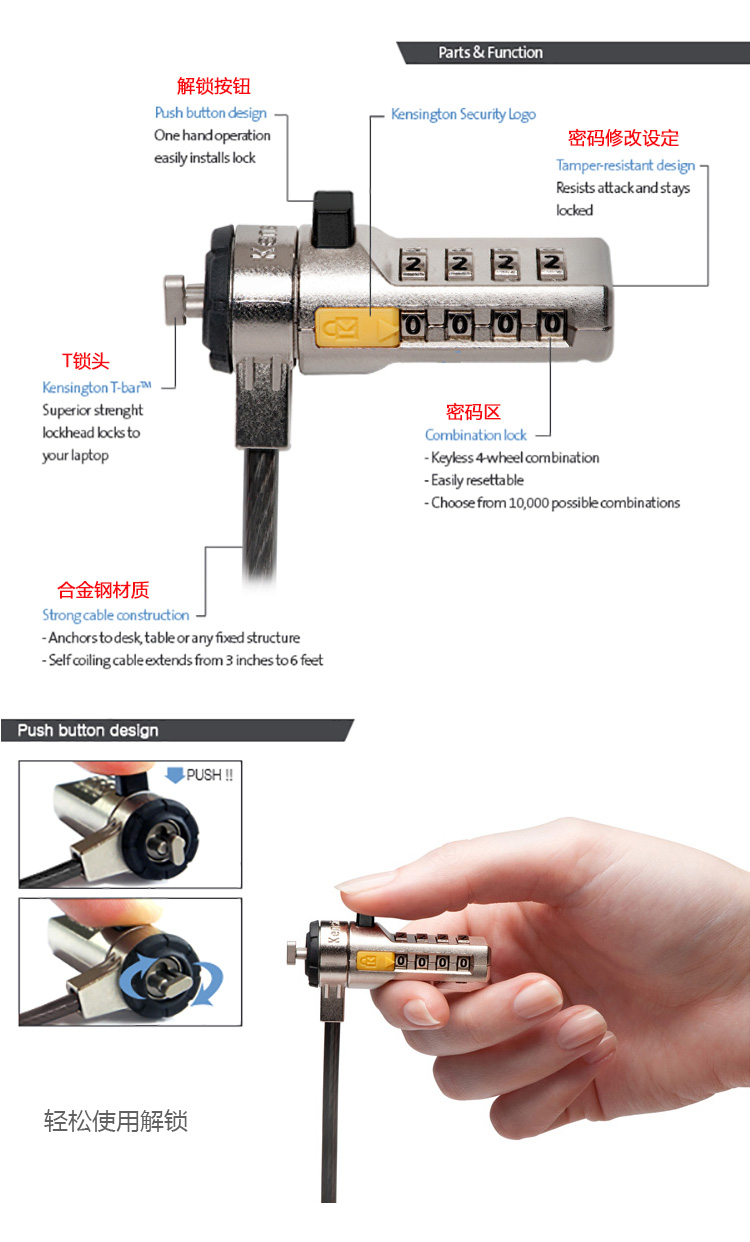 Parts & Function

解锁按钮
Push button design
One hand operation easily installs lock

Kensington Security Logo

密码修改设定
Tamper-resistant design
Resists attack and stays locked

2 2 2 2
0 0 0 0

T锁头
Kensington T-bar™
Superior strenght lockhead locks to your laptop

密码区
Combination lock
- Keyless 4-wheel combination
- Easily resettable
- Choose from 10,000 possible combinations

合金钢材质
Strong cable construction
- Anchors to desk, table or any fixed structure
- Self coiling cable extends from 3 inches to 6 feet

Push button design

PUSH !!

0 0 0 0

轻松使用解锁