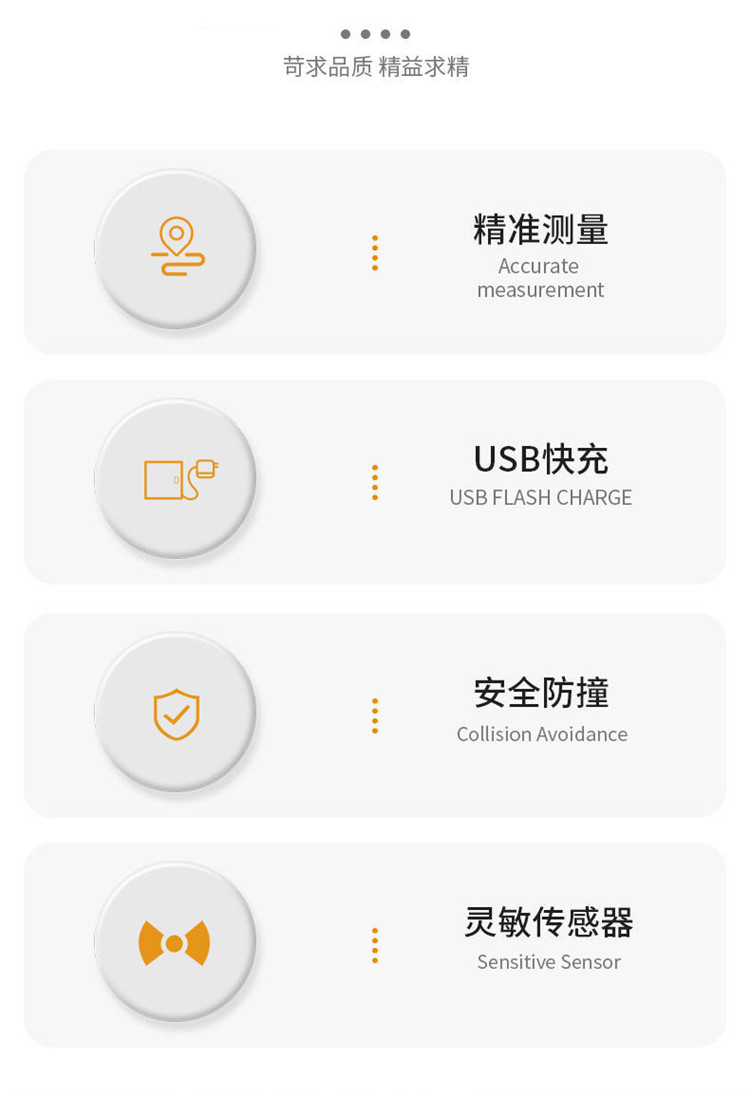 苛求品质 精益求精

精准测量
Accurate measurement

USB快充
USB FLASH CHARGE

安全防撞
Collision Avoidance

灵敏传感器
Sensitive Sensor