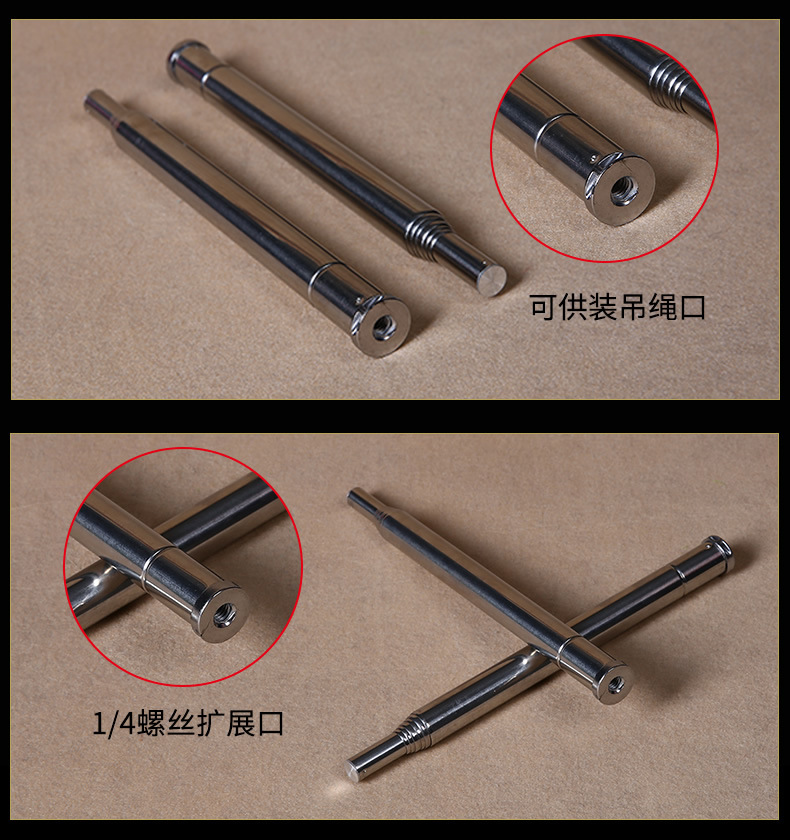 可供装吊绳口

1/4螺丝扩展口