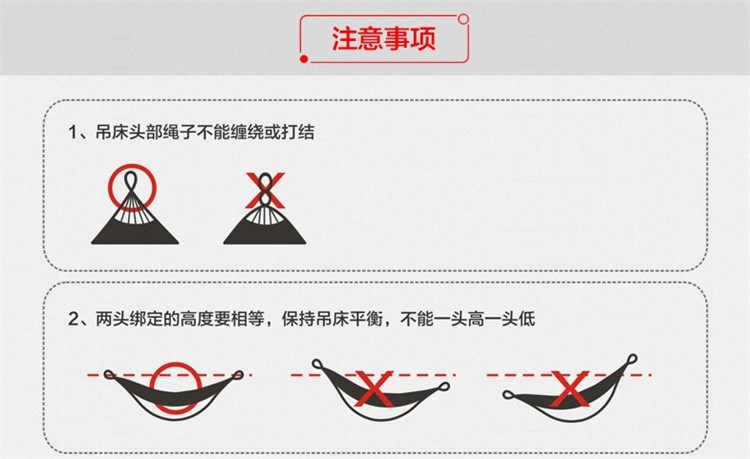 注意事项

1、吊床头部绳子不能缠绕或打结

2、两头绑定的高度要相等，保持吊床平衡，不能一头高一头低