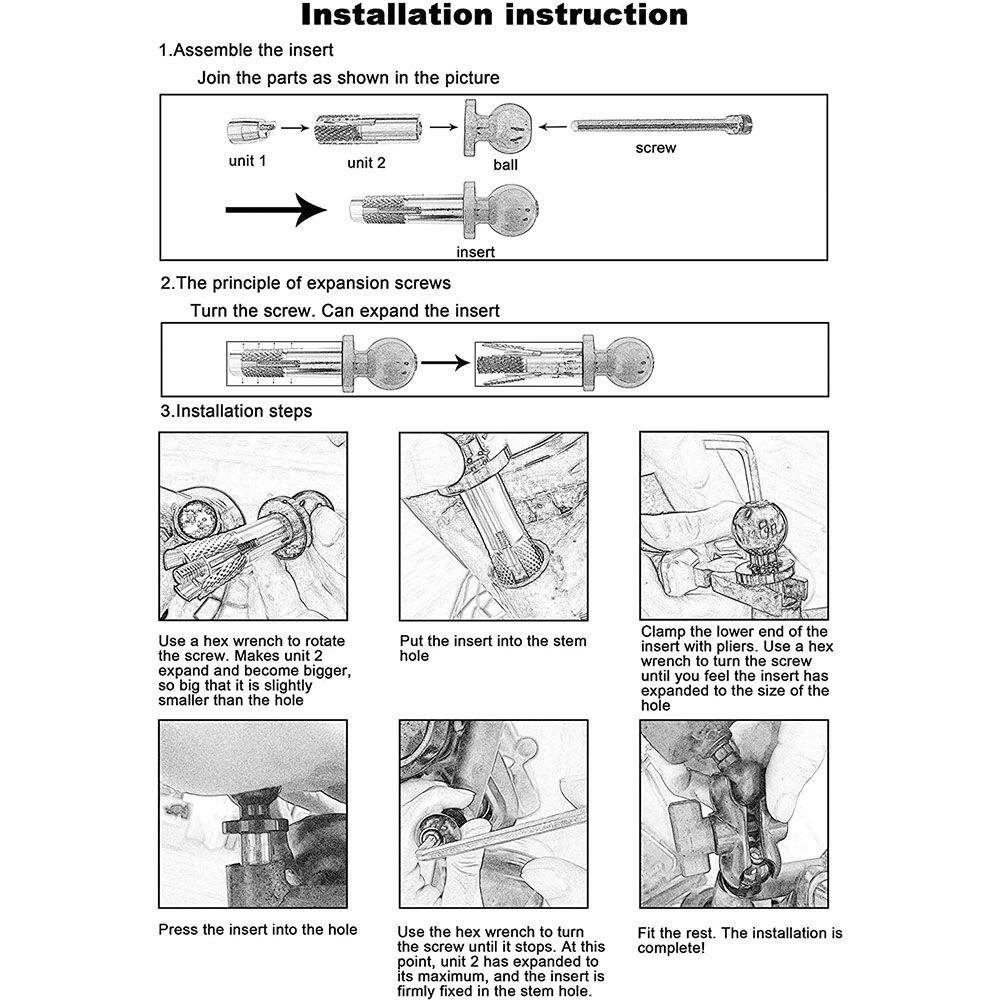 Installation instruction

1.Assemble the insert

Join the parts as shown in the picture

unit 1
unit 2
ball
screw

insert

2.The principle of expansion screws

Turn the screw. Can expand the insert

3.Installation steps

Use a hex wrench to rotate the screw. Makes unit 2 expand and become bigger, so big that it is slightly smaller than the hole

Put the insert into the stem hole

Clamp the lower end of the insert with pliers. Use a hex wrench to turn the screw until you feel the insert has expanded to the size of the hole

Press the insert into the hole

Use the hex wrench to turn the screw until it stops. At this point, unit 2 has expanded to its maximum, and the insert is firmly fixed in the stem hole.

Fit the rest. The installation is complete!