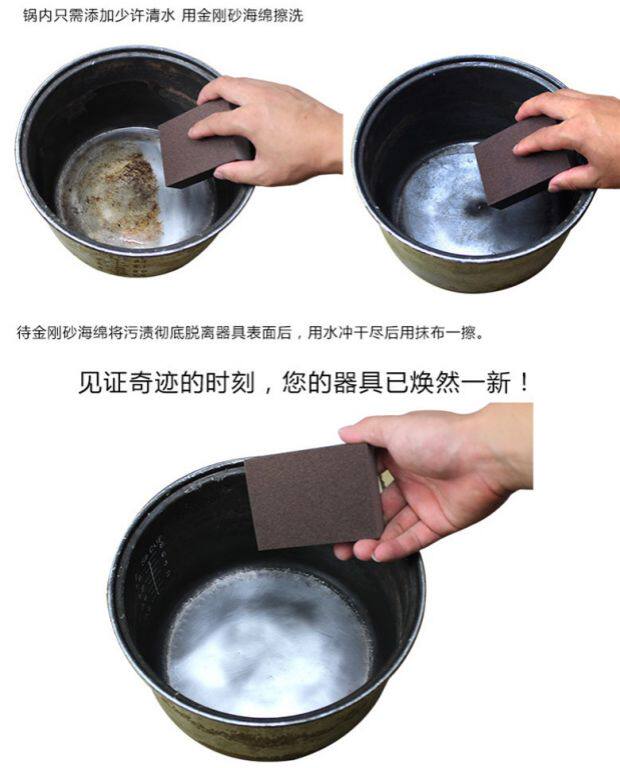 锅内只需添加少许清水 用金刚砂海绵擦洗

待金刚砂海绵将污渍彻底脱离器具表面后，用水冲干尽后用抹布一擦。

见证奇迹的时刻，您的器具已焕然一新！