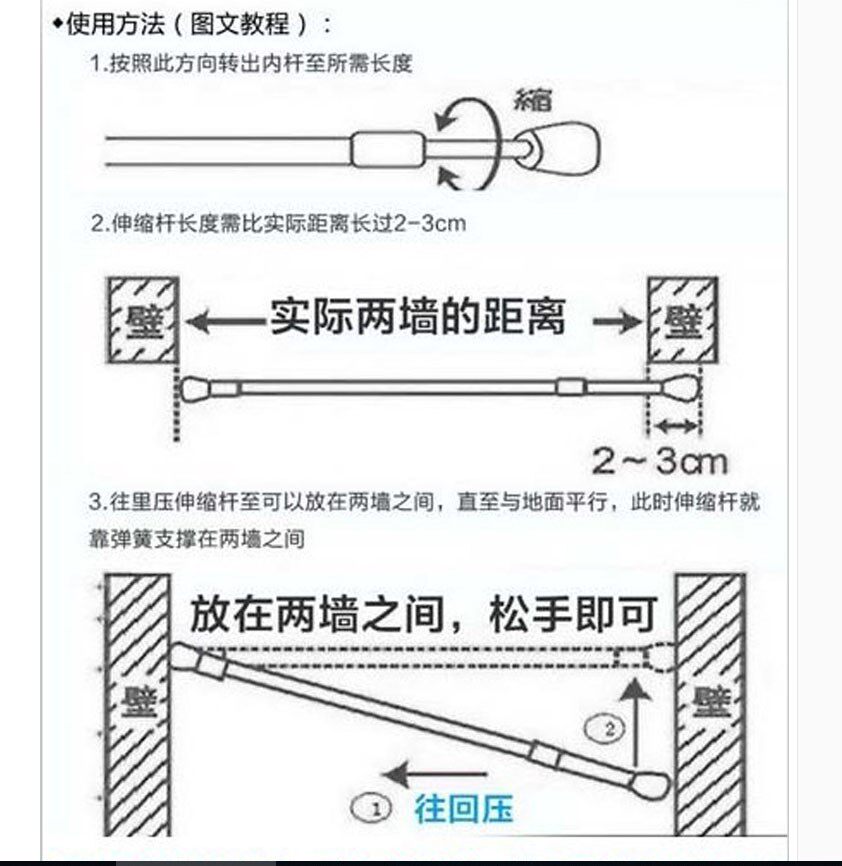 ◆使用方法（图文教程）：

1.按照此方向转出内杆至所需长度

縮

2.伸缩杆长度需比实际距离长过2-3cm

壁 实际两墙的距离 壁

2～3cm

3.往里压伸缩杆至可以放在两墙之间，直至与地面平行，此时伸缩杆就靠弹簧支撑在两墙之间

放在两墙之间，松手即可

壁

壁

②

① 往回压