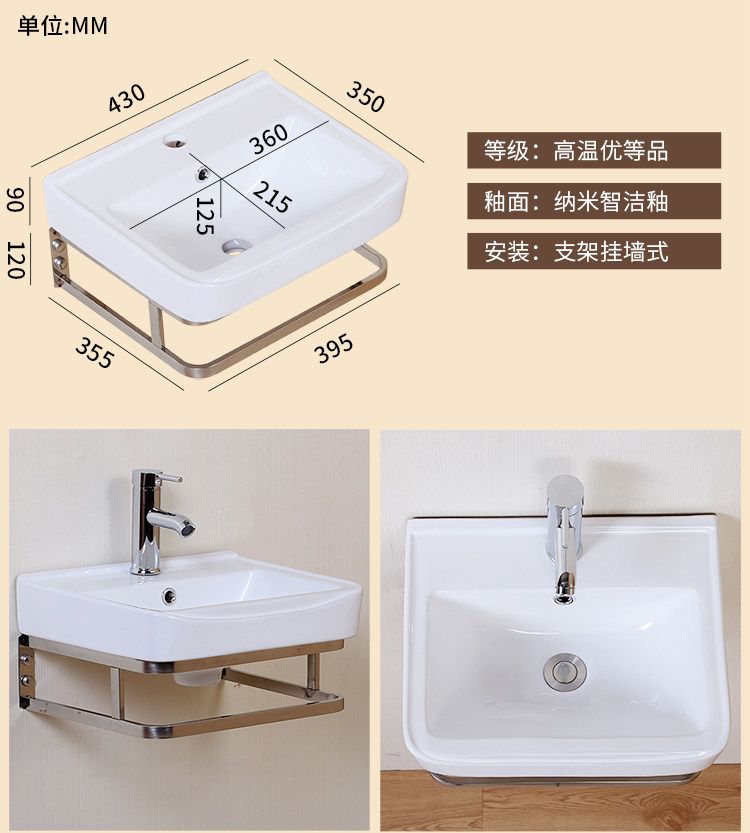 单位:MM

430

350

360

215

125

90

120

355

395

等级：高温优等品

釉面：纳米智洁釉

安装：支架挂墙式