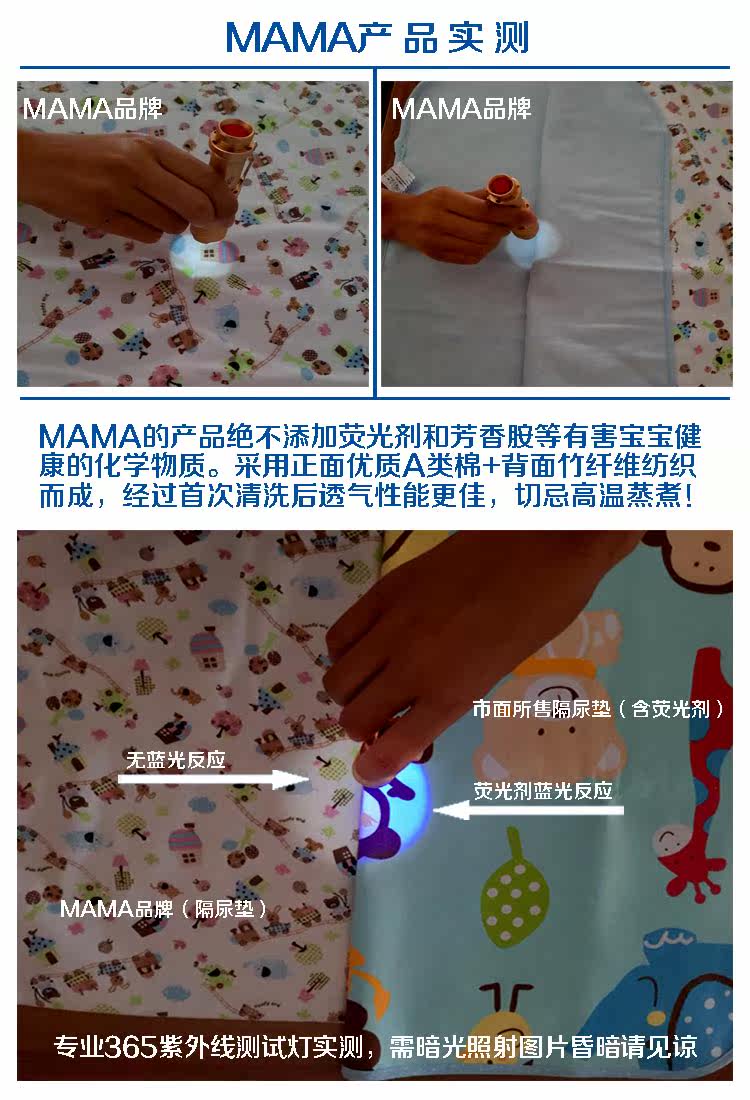 MAMA产品实测

MAMA品牌

MAMA品牌

MAMA的产品绝不添加荧光剂和芳香胺等有害宝宝健康的化学物质。采用正面优质A类棉+背面竹纤维纺织而成，经过首次清洗后透气性能更佳，切忌高温蒸煮!

市面所售隔尿垫（含荧光剂）

无蓝光反应

荧光剂蓝光反应

MAMA品牌（隔尿垫）

专业365紫外线测试灯实测，需暗光照射图片昏暗请见谅