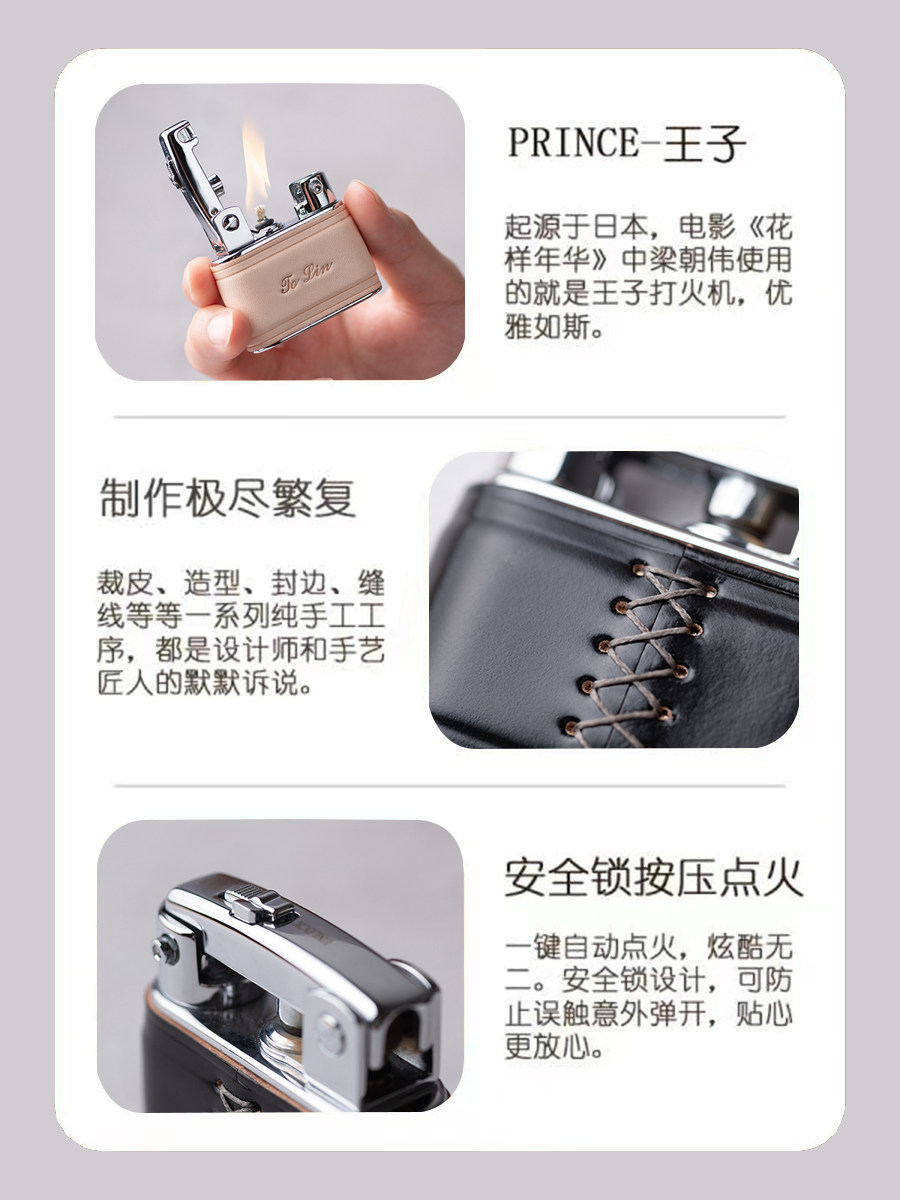 To Lin

PRINCE-王子

起源于日本，电影《花样年华》中梁朝伟使用的就是王子打火机，优雅如斯。

制作极尽繁复

裁皮、造型、封边、缝线等等一系列纯手工工序，都是设计师和手艺匠人的默默诉说。

安全锁按压点火

一键自动点火，炫酷无二。安全锁设计，可防止误触意外弹开，贴心更放心。