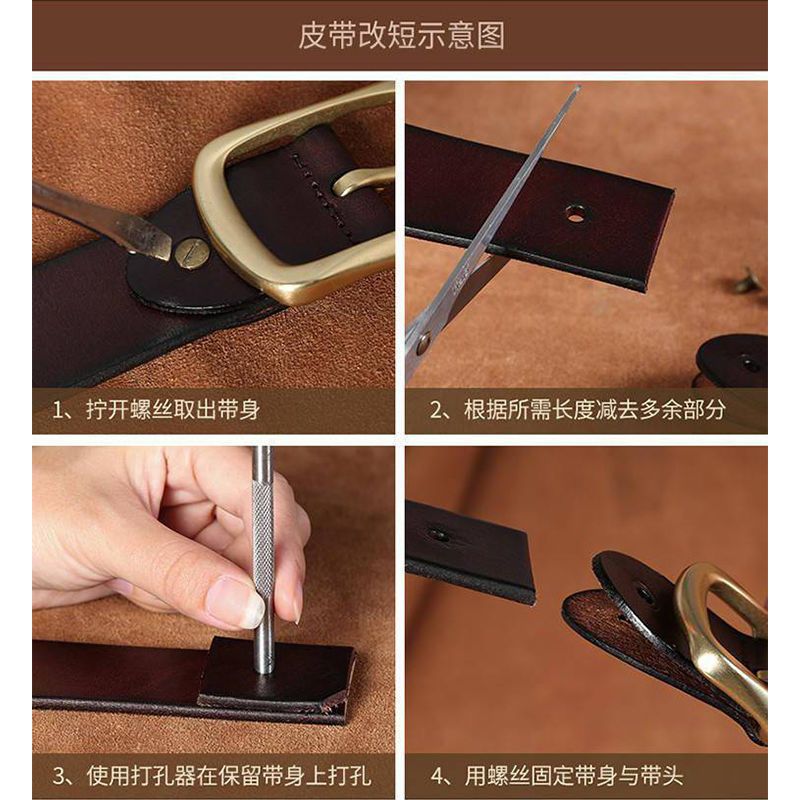 皮带改短示意图

1、拧开螺丝取出带身

2、根据所需长度减去多余部分

3、使用打孔器在保留带身上打孔

4、用螺丝固定带身与带头