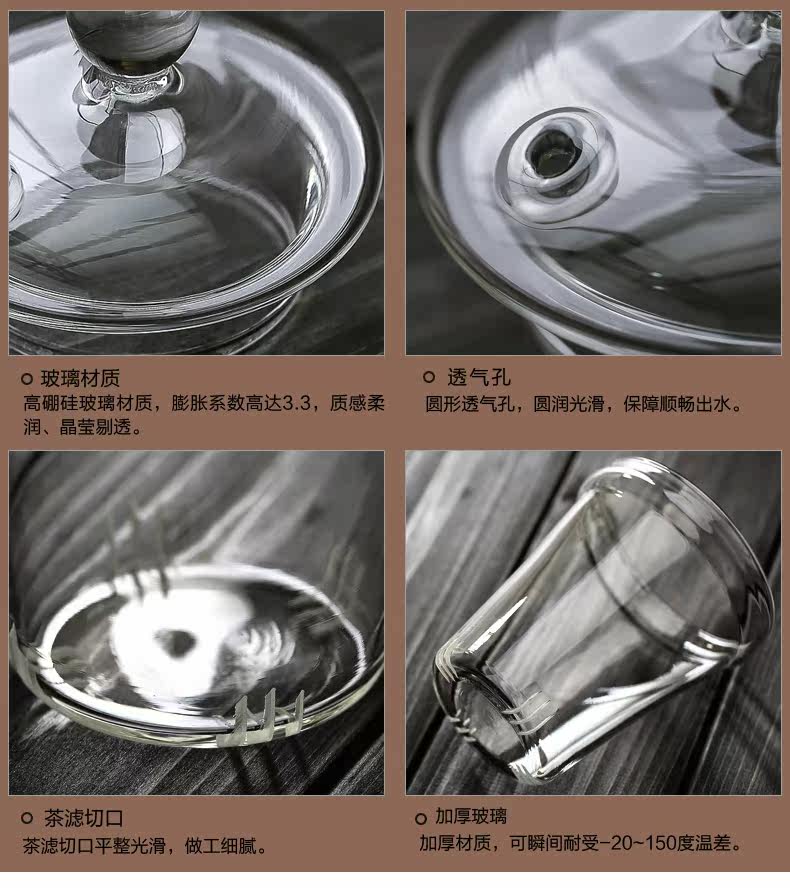 玻璃材质
高硼硅玻璃材质，膨胀系数高达3.3，质感柔润、晶莹剔透。

透气孔
圆形透气孔，圆润光滑，保障顺畅出水。

茶滤切口
茶滤切口平整光滑，做工细腻。

加厚玻璃
加厚材质，可瞬间耐受-20~150度温差。