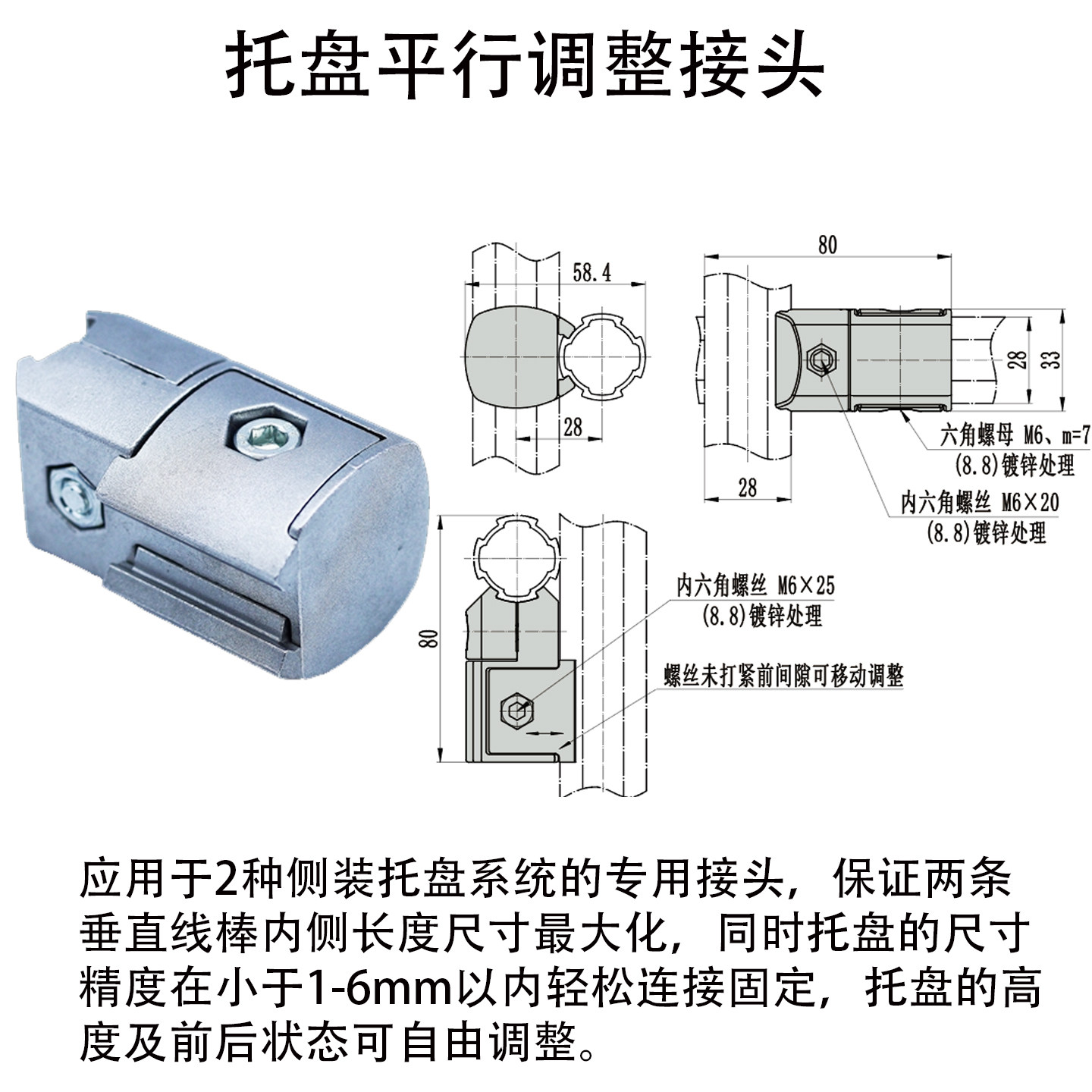 托盘平行调整接头

58.4

28

80

28

33

28

六角螺母 M6、m=7
(8.8)镀锌处理

内六角螺丝 M6×20
(8.8)镀锌处理

80

内六角螺丝 M6×25
(8.8)镀锌处理

螺丝未打紧前间隙可移动调整

应用于2种侧装托盘系统的专用接头，保证两条垂直线棒内侧长度尺寸最大化，同时托盘的尺寸精度在小于1-6mm以内轻松连接固定，托盘的高度及前后状态可自由调整。