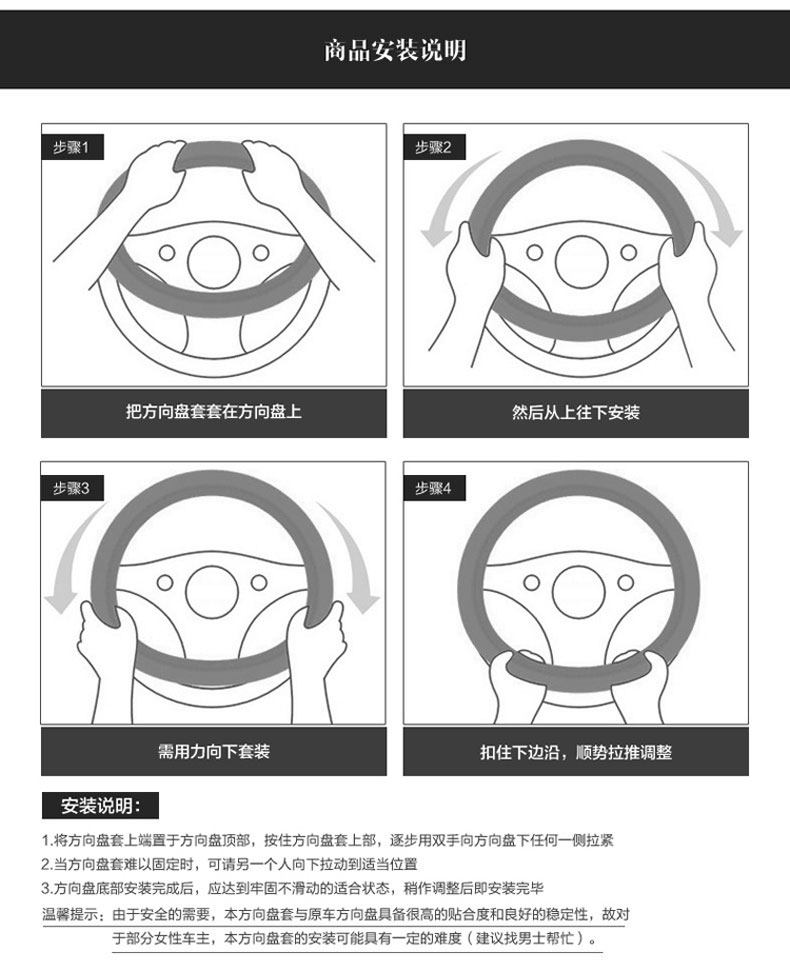 商品安装说明

步骤1

把方向盘套套在方向盘上

步骤2

然后从上往下安装

步骤3

需用力向下套装

步骤4

扣住下边沿，顺势拉推调整

安装说明：

1.将方向盘套上端置于方向盘顶部，按住方向盘套上部，逐步用双手向方向盘下任何一侧拉紧

2.当方向盘套难以固定时，可请另一个人向下拉动到适当位置

3.方向盘底部安装完成后，应达到牢固不滑动的适合状态，稍作调整后即安装完毕

温馨提示：由于安全的需要，本方向盘套与原车方向盘具备很高的贴合度和良好的稳定性，故对于部分女性车主，本方向盘套的安装可能具有一定的难度（建议找男士帮忙）。