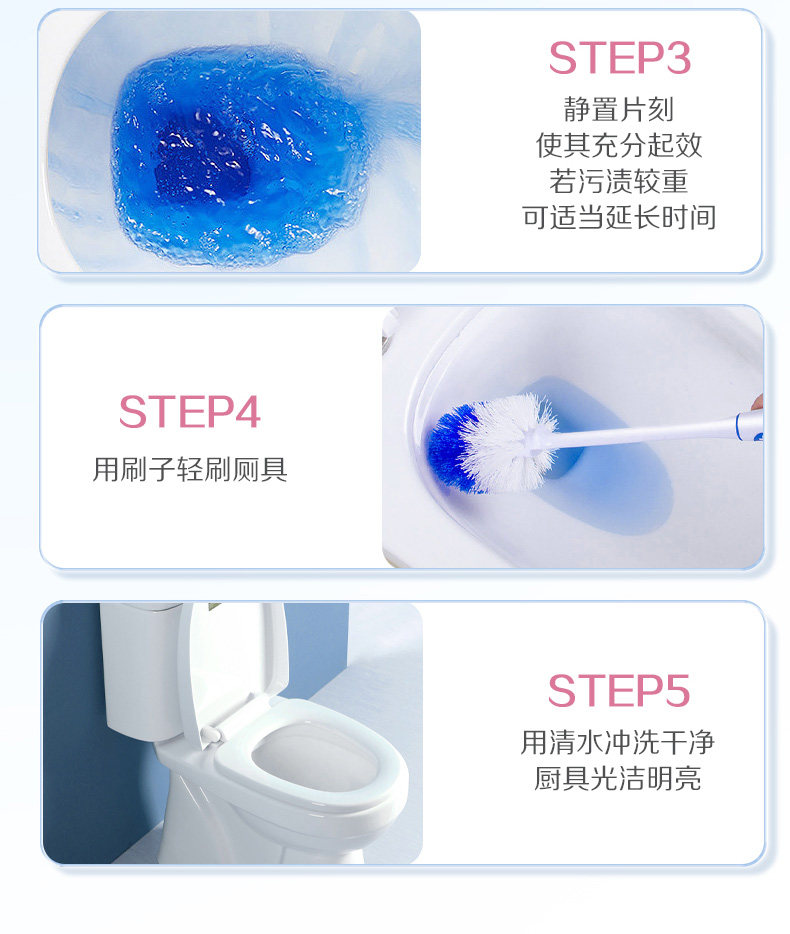 STEP3
静置片刻
使其充分起效
若污渍较重
可适当延长时间

STEP4
用刷子轻刷厕具

STEP5
用清水冲洗干净
厨具光洁明亮