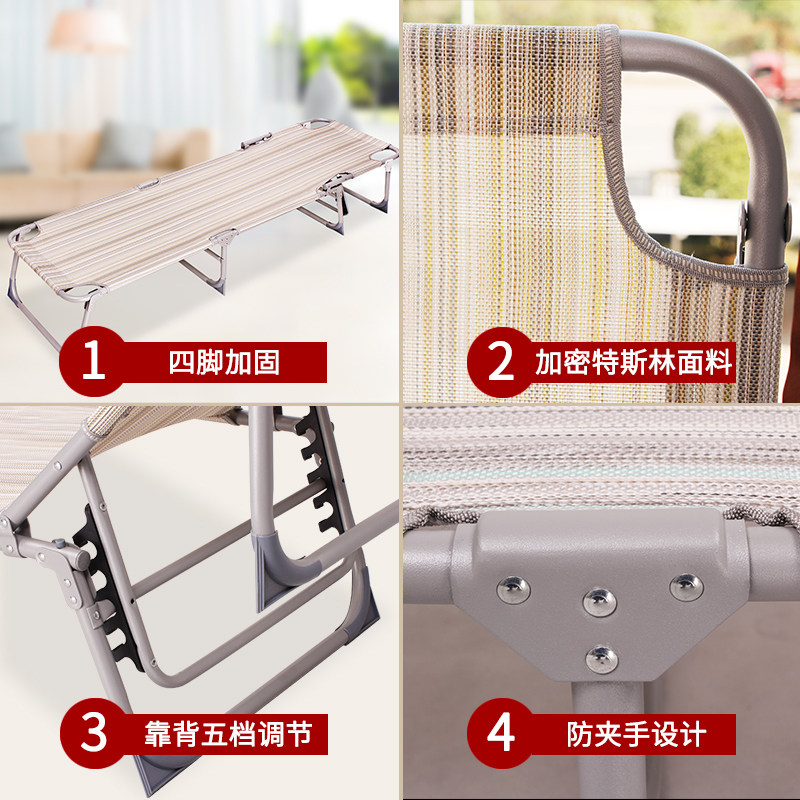 1 四脚加固

2 加密特斯林面料

3 靠背五档调节

4 防夹手设计