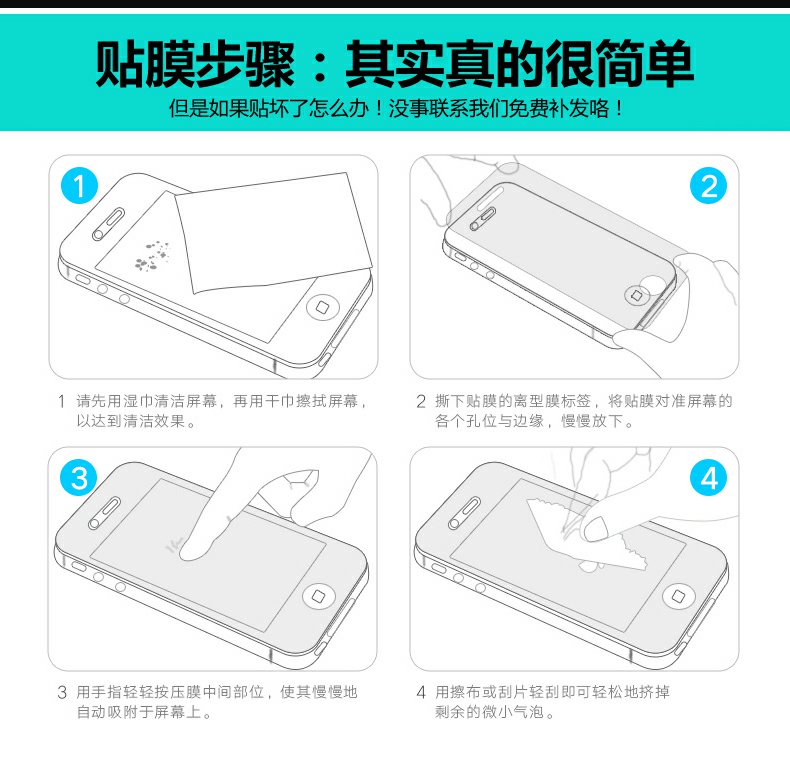 贴膜步骤：其实真的很简单
但是如果贴坏了怎么办！没事联系我们免费补发咯！

1

2

1 请先用湿巾清洁屏幕，再用干巾擦拭屏幕，以达到清洁效果。

2 撕下贴膜的离型膜标签，将贴膜对准屏幕的各个孔位与边缘，慢慢放下。

3

4

3 用手指轻轻按压膜中间部位，使其慢慢地自动吸附于屏幕上。

4 用擦布或刮片轻刮即可轻松地挤掉剩余的微小气泡。