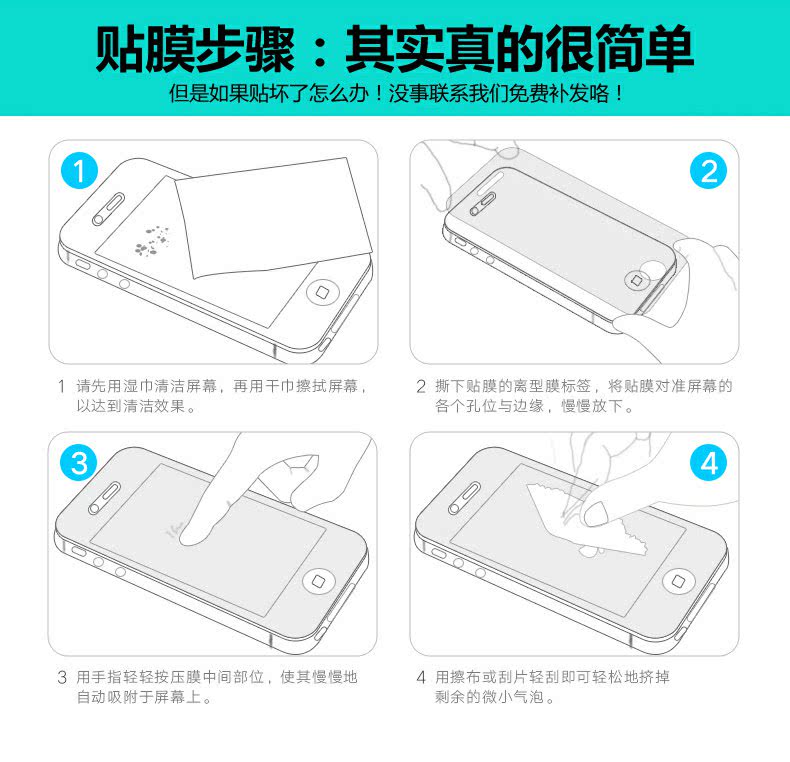 贴膜步骤：其实真的很简单

但是如果贴坏了怎么办！没事联系我们免费补发咯！

1

2

1 请先用湿巾清洁屏幕，再用干巾擦拭屏幕，以达到清洁效果。

2 撕下贴膜的离型膜标签，将贴膜对准屏幕的各个孔位与边缘，慢慢放下。

3

4

3 用手指轻轻按压膜中间部位，使其慢慢地自动吸附于屏幕上。

4 用擦布或刮片轻刮即可轻松地挤掉剩余的微小气泡。