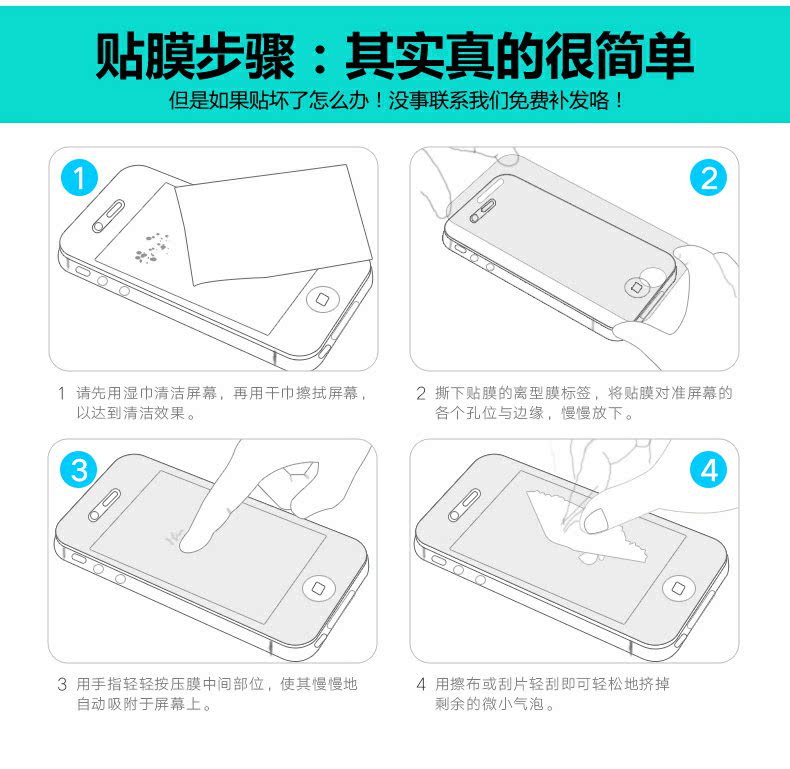 贴膜步骤：其实真的很简单

但是如果贴坏了怎么办！没事联系我们免费补发咯！

1

2

1 请先用湿巾清洁屏幕，再用干巾擦拭屏幕，以达到清洁效果。

2 撕下贴膜的离型膜标签，将贴膜对准屏幕的各个孔位与边缘，慢慢放下。

3

4

3 用手指轻轻按压膜中间部位，使其慢慢地自动吸附于屏幕上。

4 用擦布或刮片轻刮即可轻松地挤掉剩余的微小气泡。