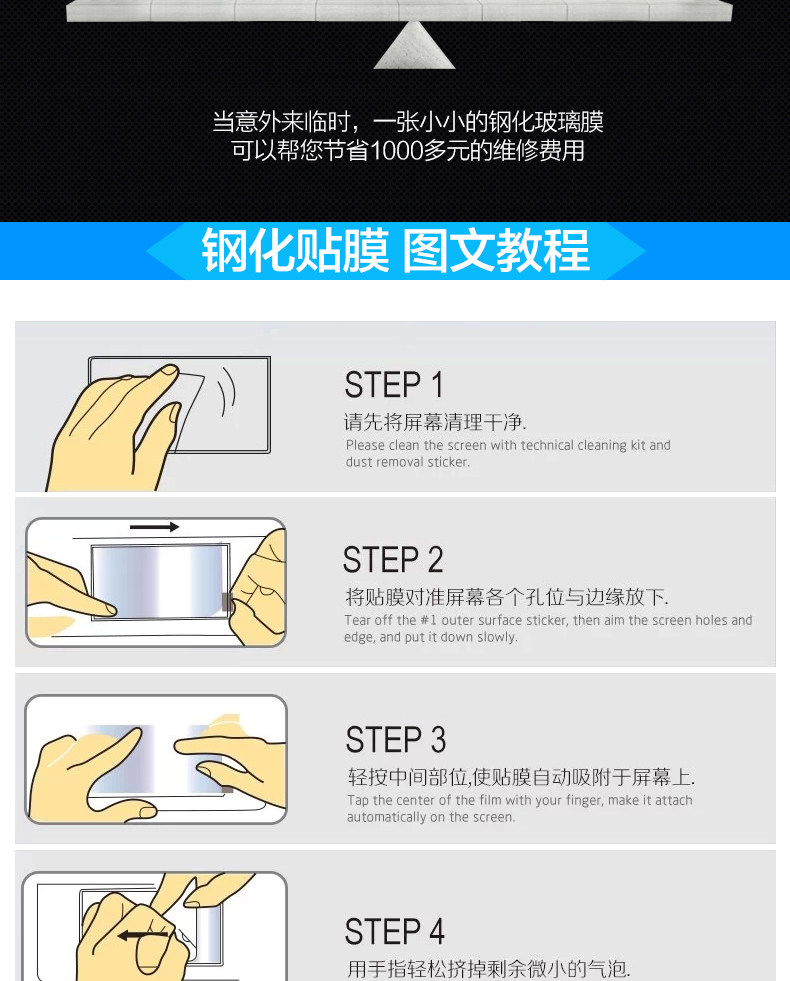 当意外来临时，一张小小的钢化玻璃膜
可以帮您节省1000多元的维修费用

钢化贴膜 图文教程

STEP 1
请先将屏幕清理干净.
Please clean the screen with technical cleaning kit and dust removal sticker.

STEP 2
将贴膜对准屏幕各个孔位与边缘放下.
Tear off the #1 outer surface sticker, then aim the screen holes and edge, and put it down slowly.

STEP 3
轻按中间部位,使贴膜自动吸附于屏幕上.
Tap the center of the film with your finger, make it attach automatically on the screen.

STEP 4
用手指轻松挤掉剩余微小的气泡.