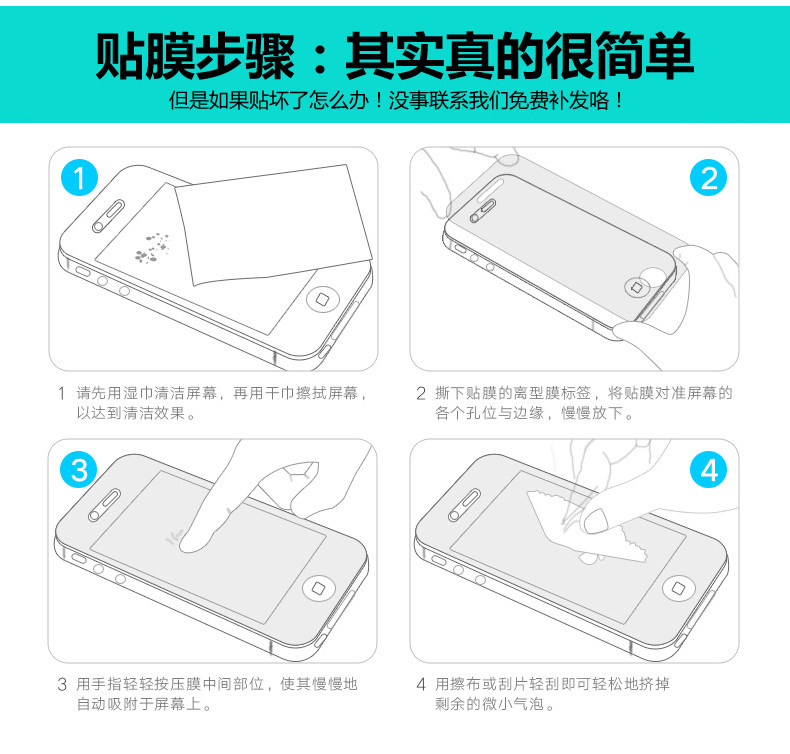 贴膜步骤：其实真的很简单

但是如果贴坏了怎么办！没事联系我们免费补发咯！

1

2

1 请先用湿巾清洁屏幕，再用干巾擦拭屏幕，以达到清洁效果。

2 撕下贴膜的离型膜标签，将贴膜对准屏幕的各个孔位与边缘，慢慢放下。

3

4

3 用手指轻轻按压膜中间部位，使其慢慢地自动吸附于屏幕上。

4 用擦布或刮片轻刮即可轻松地挤掉剩余的微小气泡。