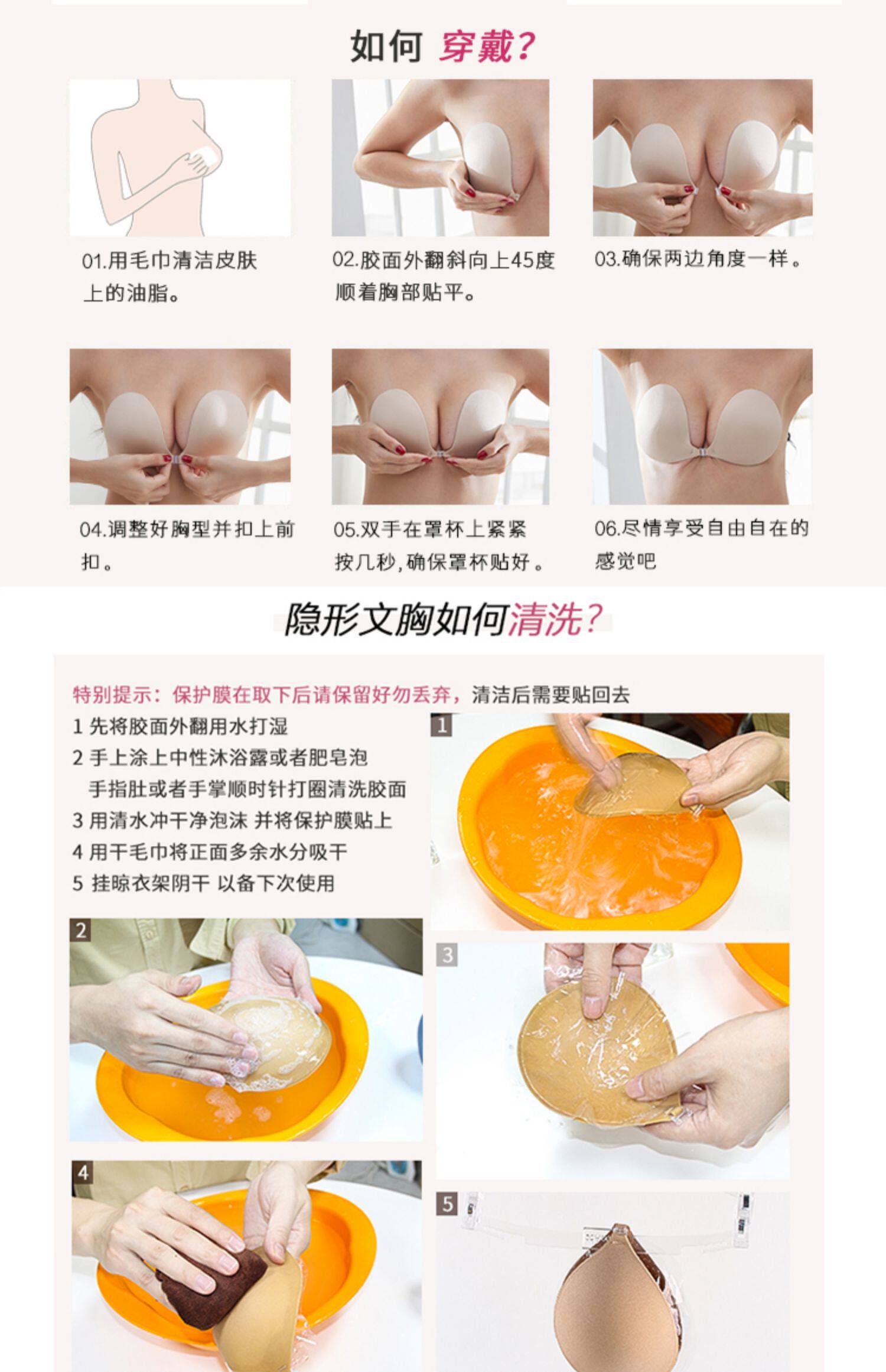 如何 穿戴？

01.用毛巾清洁皮肤上的油脂。

02.胶面外翻斜向上45度顺着胸部贴平。

03.确保两边角度一样。

04.调整好胸型并扣上前扣。

05.双手在罩杯上紧紧按几秒，确保罩杯贴好。

06.尽情享受自由自在的感觉吧

隐形文胸如何清洗？

特别提示：保护膜在取下后请保留好勿丢弃，清洁后需要贴回去

1 先将胶面外翻用水打湿
2 手上涂上中性沐浴露或者肥皂泡
手指肚或者手掌顺时针打圈清洗胶面
3 用清水冲干净泡沫 并将保护膜贴上
4 用干毛巾将正面多余水分吸干
5 挂晾衣架阴干 以备下次使用

1

2

3

4

5