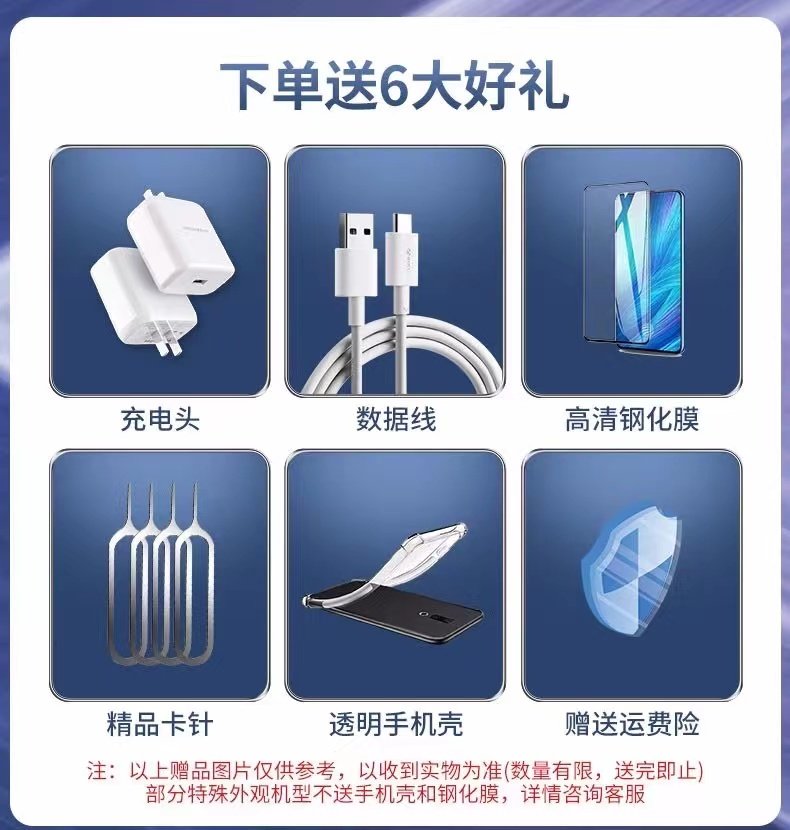 下单送6大好礼

充电头

数据线

高清钢化膜

精品卡针

透明手机壳

赠送运费险

注：以上赠品图片仅供参考，以收到实物为准(数量有限，送完即止)
部分特殊外观机型不送手机壳和钢化膜，详情咨询客服