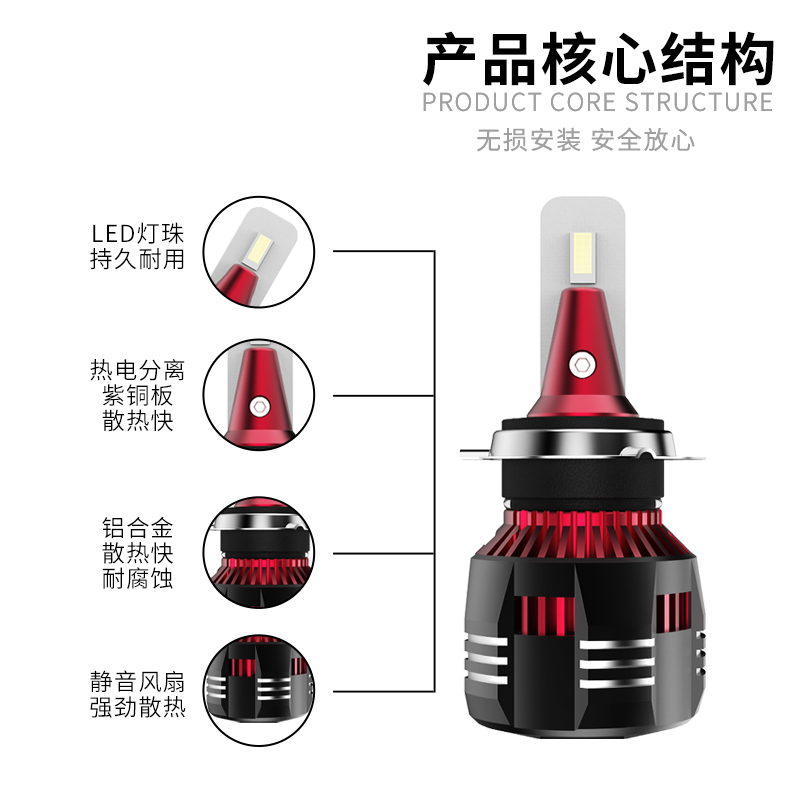 产品核心结构
PRODUCT CORE STRUCTURE
无损安装 安全放心

LED灯珠
持久耐用

热电分离
紫铜板
散热快

铝合金
散热快
耐腐蚀

静音风扇
强劲散热