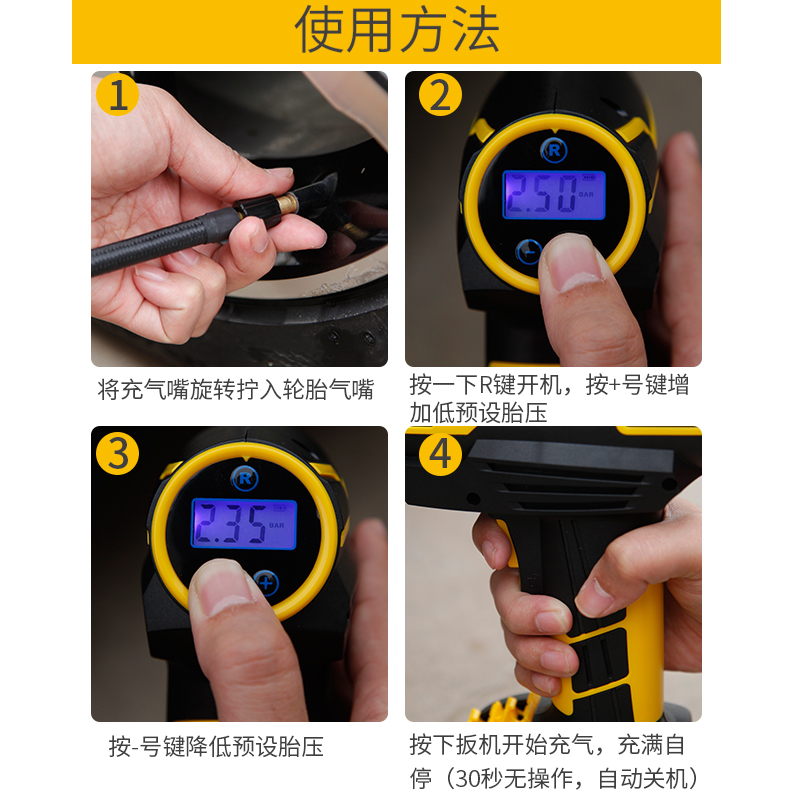 使用方法

1

将充气嘴旋转拧入轮胎气嘴

2

R

2.50 BAR

按一下R键开机，按+号键增加低预设胎压

3

R

2.35 BAR

+

按-号键降低预设胎压

4

按下扳机开始充气，充满自停（30秒无操作，自动关机）