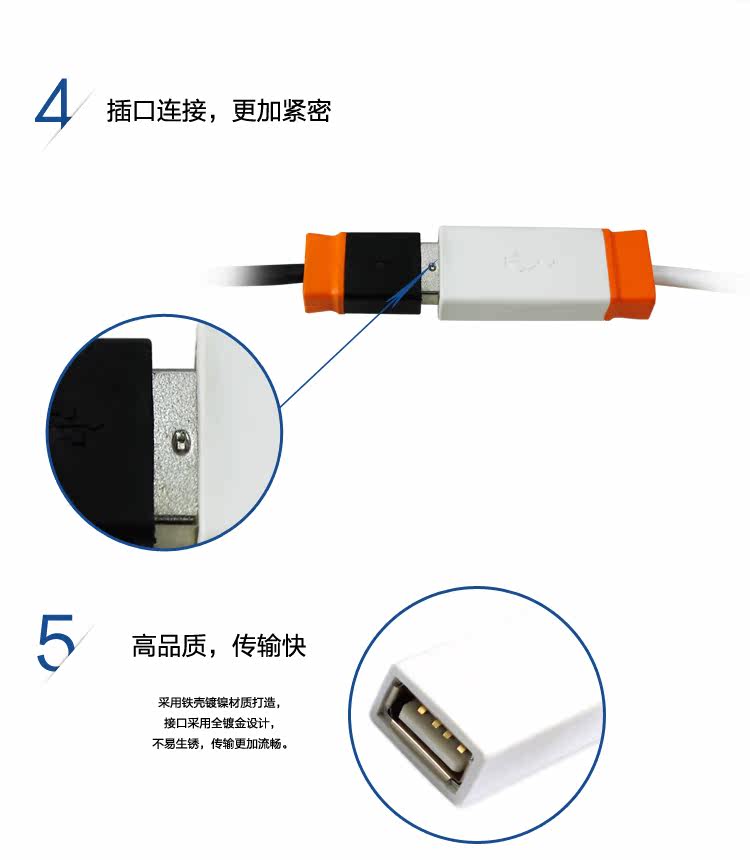 4 插口连接，更加紧密

5 高品质，传输快

采用铁壳镀镍材质打造，
接口采用全镀金设计，
不易生锈，传输更加流畅。