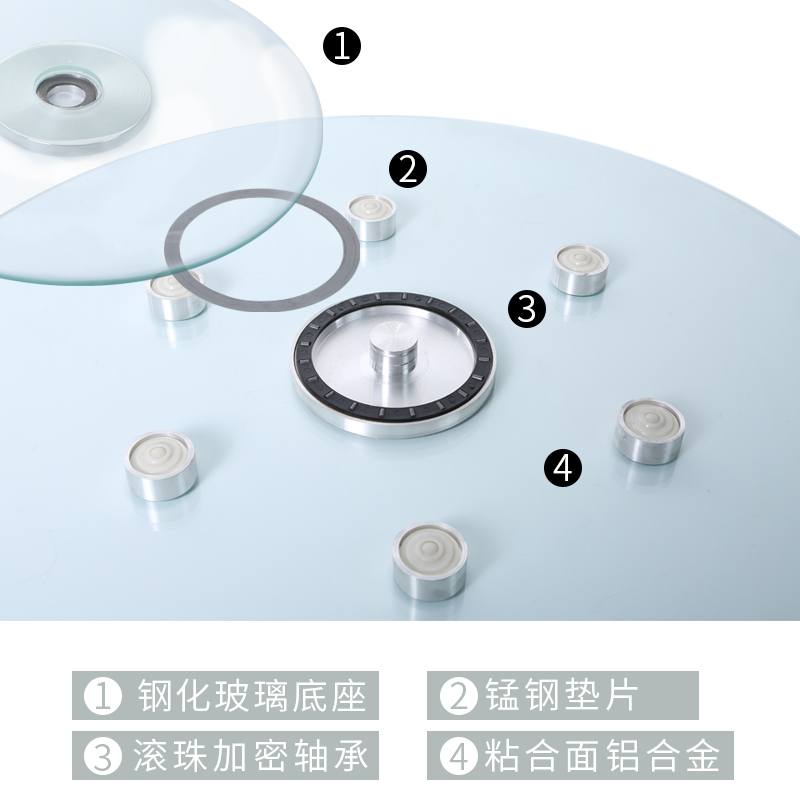 ❶

❷

❸

❹

① 钢化玻璃底座
② 锰钢垫片
③ 滚珠加密轴承
④ 粘合面铝合金