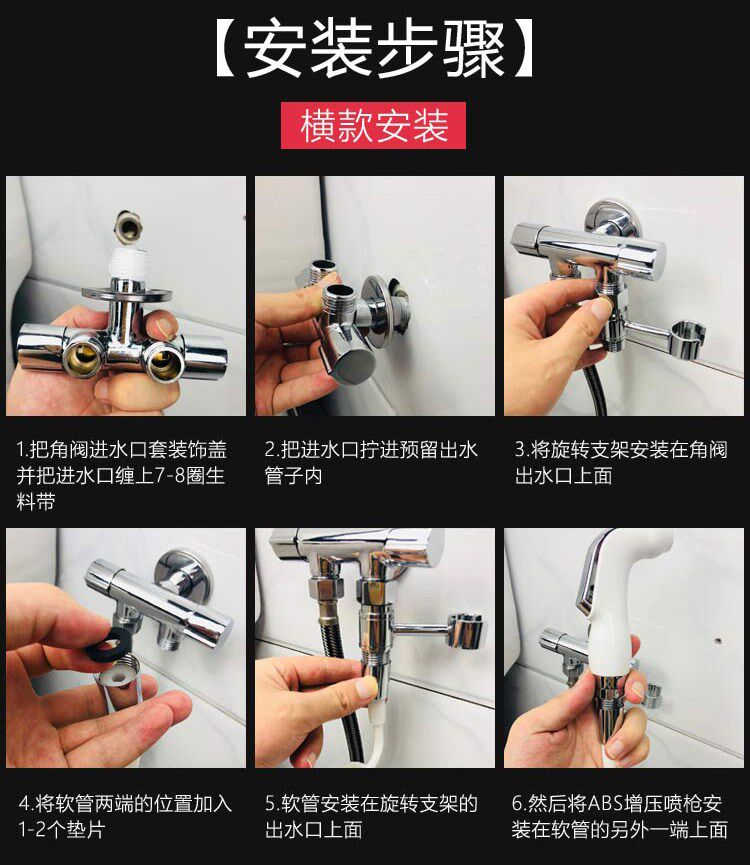 【安装步骤】

横款安装

1.把角阀进水口套装饰盖并把进水口缠上7-8圈生料带

2.把进水口拧进预留出水管子内

3.将旋转支架安装在角阀出水口上面

4.将软管两端的位置加入1-2个垫片

5.软管安装在旋转支架的出水口上面

6.然后将ABS增压喷枪安装在软管的另外一端上面