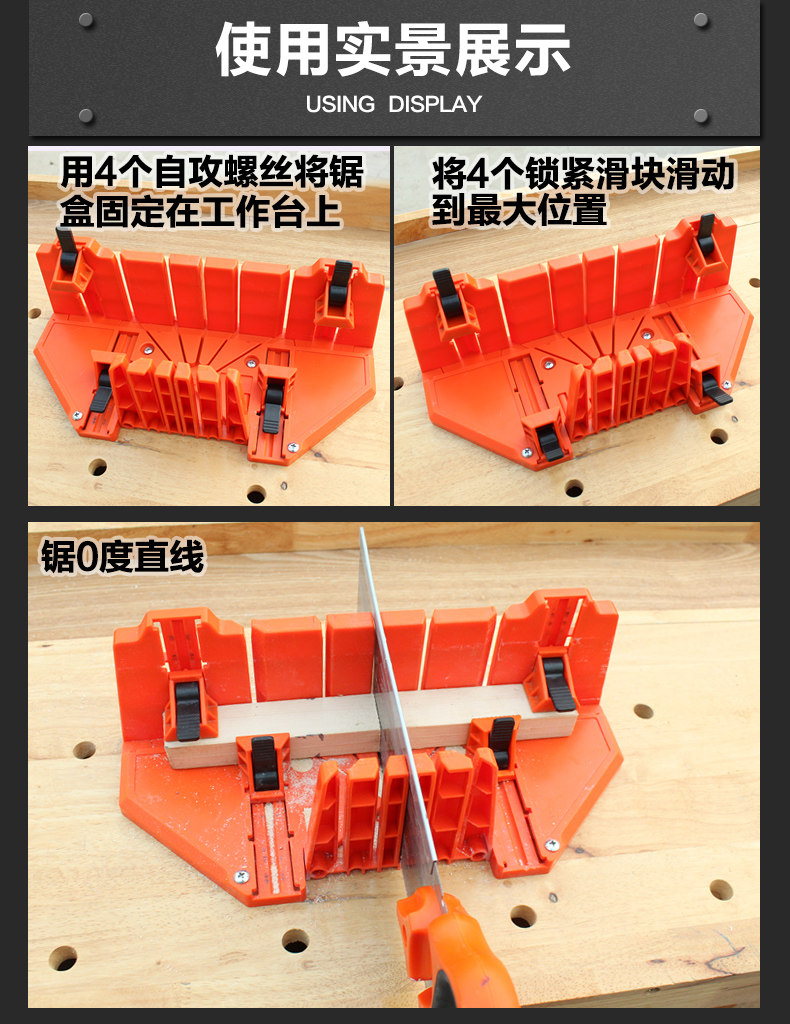 使用实景展示

USING DISPLAY

用4个自攻螺丝将锯盒固定在工作台上

将4个锁紧滑块滑动到最大位置

锯0度直线