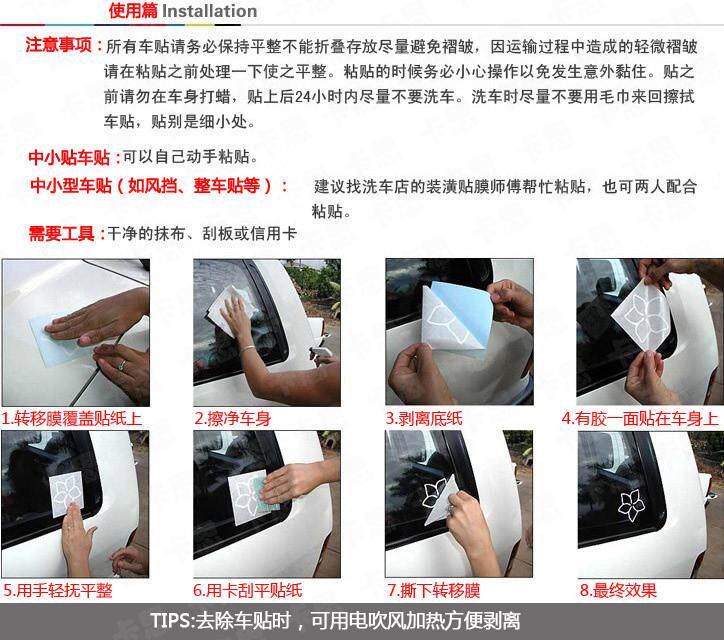 使用篇 Installation

注意事项：所有车贴请务必保持平整不能折叠存放尽量避免褶皱，因运输过程中造成的轻微褶皱请在粘贴之前处理一下使之平整。粘贴的时候务必小心操作以免发生意外黏住。贴之前请勿在车身打蜡，贴上后24小时内尽量不要洗车。洗车时尽量不要用毛巾来回擦拭车贴，贴别是细小处。

中小贴车贴：可以自己动手粘贴。

中小型车贴（如风挡、整车贴等）： 建议找洗车店的装潢贴膜师傅帮忙粘贴，也可两人配合粘贴。

需要工具：干净的抹布、刮板或信用卡

1.转移膜覆盖贴纸上

2.擦净车身

3.剥离底纸

4.有胶一面贴在车身上

5.用手轻抚平整

6.用卡刮平贴纸

7.撕下转移膜

8.最终效果

TIPS:去除车贴时，可用电吹风加热方便剥离