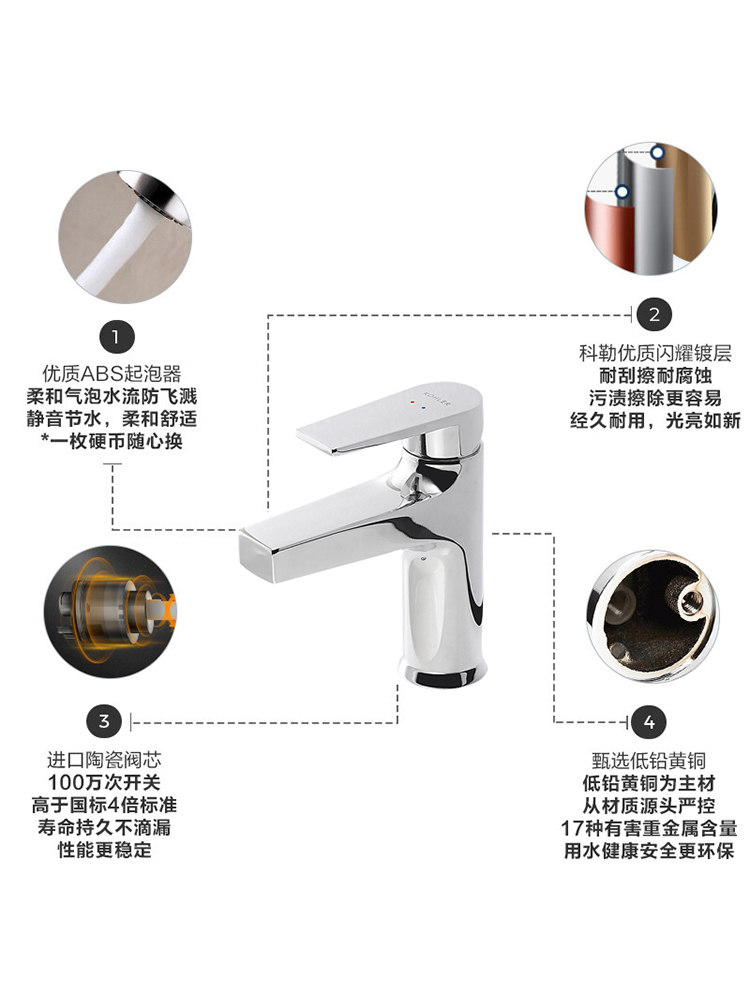 1

优质ABS起泡器
柔和气泡水流防飞溅
静音节水，柔和舒适
*一枚硬币随心换

2

科勒优质闪耀镀层
耐刮擦耐腐蚀
污渍擦除更容易
经久耐用，光亮如新

KOHLER

3

进口陶瓷阀芯
100万次开关
高于国标4倍标准
寿命持久不滴漏
性能更稳定

4

甄选低铅黄铜
低铅黄铜为主材
从材质源头严控
17种有害重金属含量
用水健康安全更环保