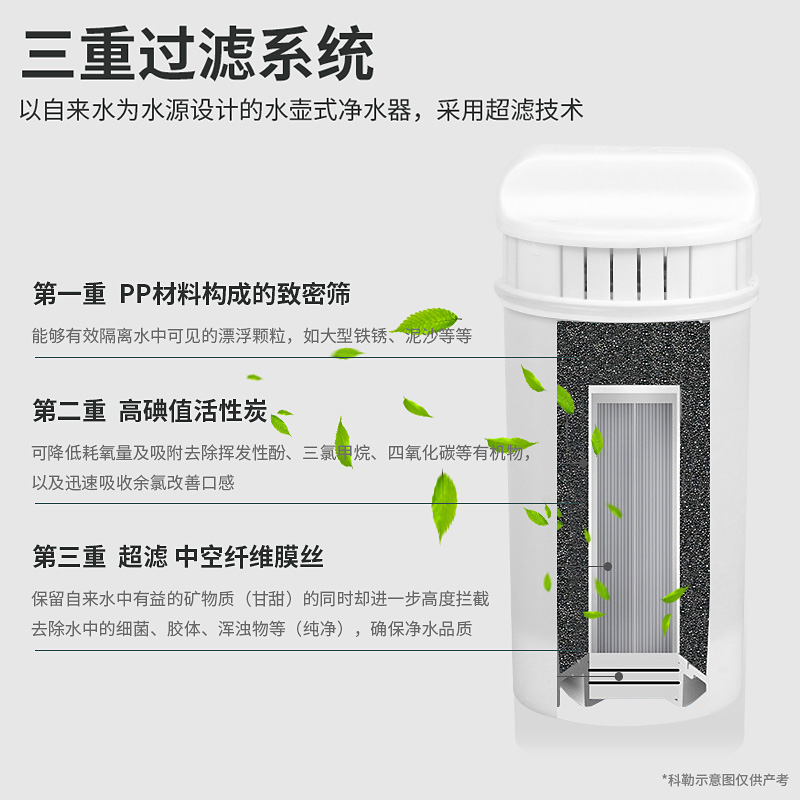 三重过滤系统

以自来水为水源设计的水壶式净水器，采用超滤技术

第一重 PP材料构成的致密筛

能够有效隔离水中可见的漂浮颗粒，如大型铁锈、泥沙等等

第二重 高碘值活性炭

可降低耗氧量及吸附去除挥发性酚、三氯甲烷、四氧化碳等有机物，以及迅速吸收余氯改善口感

第三重 超滤 中空纤维膜丝

保留自来水中有益的矿物质（甘甜）的同时却进一步高度拦截去除水中的细菌、胶体、浑浊物等（纯净），确保净水品质

*科勒示意图仅供产考