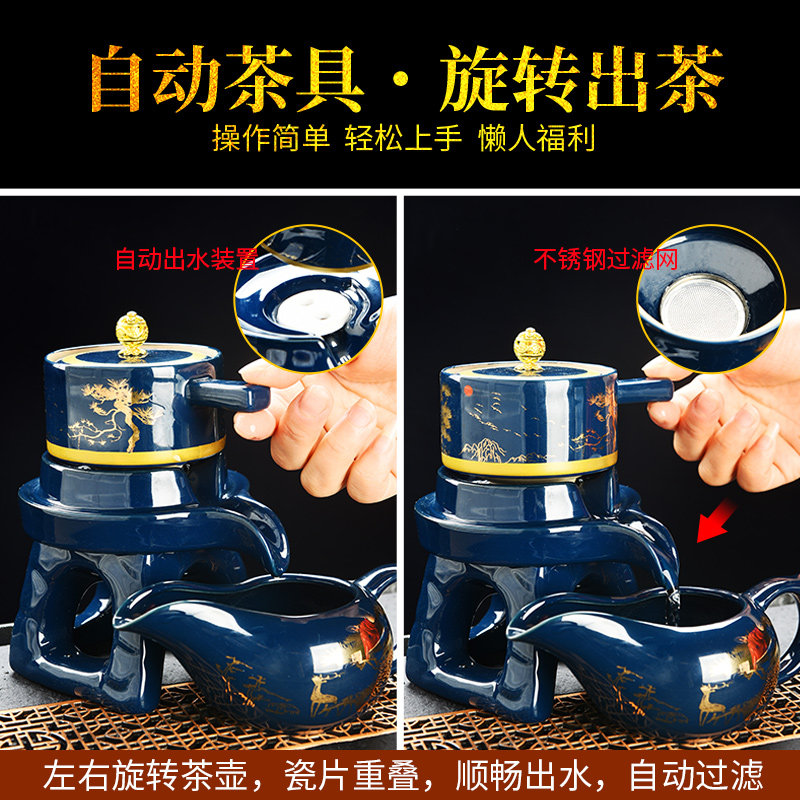 自动茶具·旋转出茶
操作简单 轻松上手 懒人福利

自动出水装置

不锈钢过滤网

左右旋转茶壶，瓷片重叠，顺畅出水，自动过滤