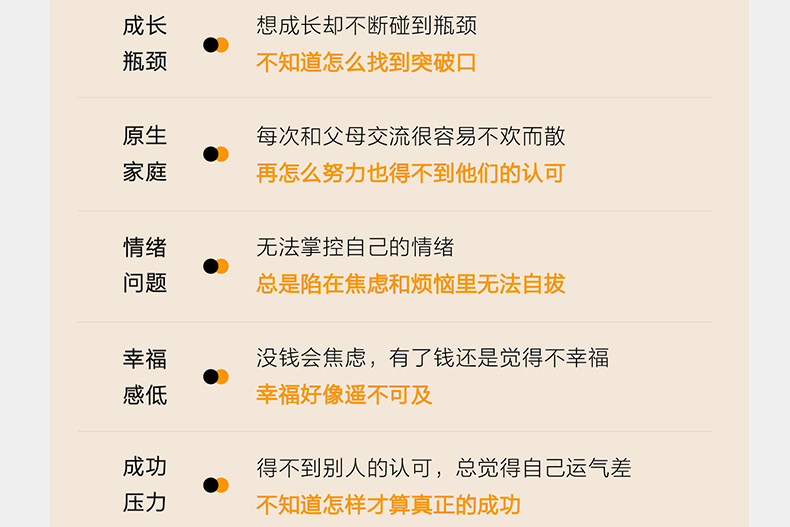 成长
瓶颈

想成长却不断碰到瓶颈
不知道怎么找到突破口

原生
家庭

每次和父母交流很容易不欢而散
再怎么努力也得不到他们的认可

情绪
问题

无法掌控自己的情绪
总是陷在焦虑和烦恼里无法自拔

幸福
感低

没钱会焦虑，有了钱还是觉得不幸福
幸福好像遥不可及

成功
压力

得不到别人的认可，总觉得自己运气差
不知道怎样才算真正的成功