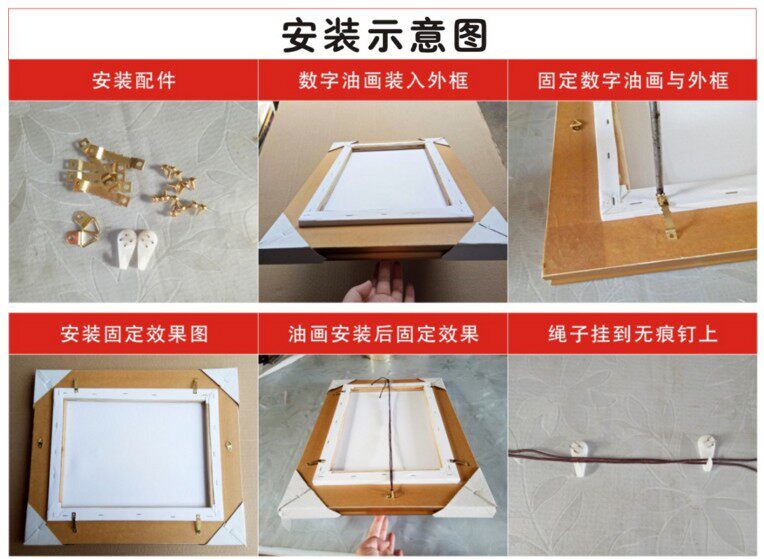 安装示意图

安装配件

数字油画装入外框

固定数字油画与外框

安装固定效果图

油画安装后固定效果

绳子挂到无痕钉上