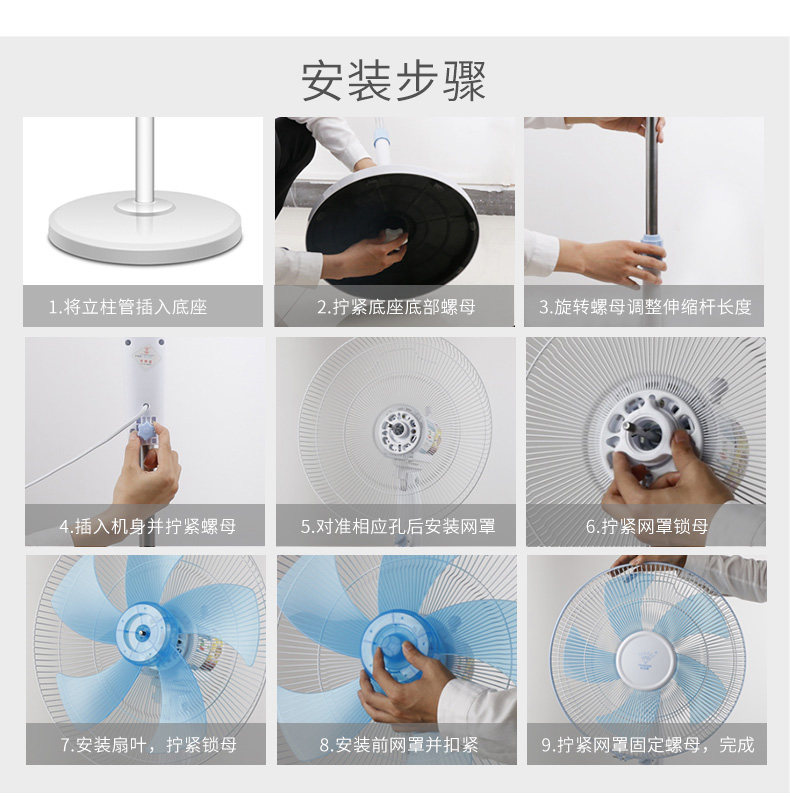 安装步骤

1.将立柱管插入底座

2.拧紧底座底部螺母

3.旋转螺母调整伸缩杆长度

4.插入机身并拧紧螺母

5.对准相应孔后安装网罩

6.拧紧网罩锁母

7.安装扇叶，拧紧锁母

8.安装前网罩并扣紧

9.拧紧网罩固定螺母，完成