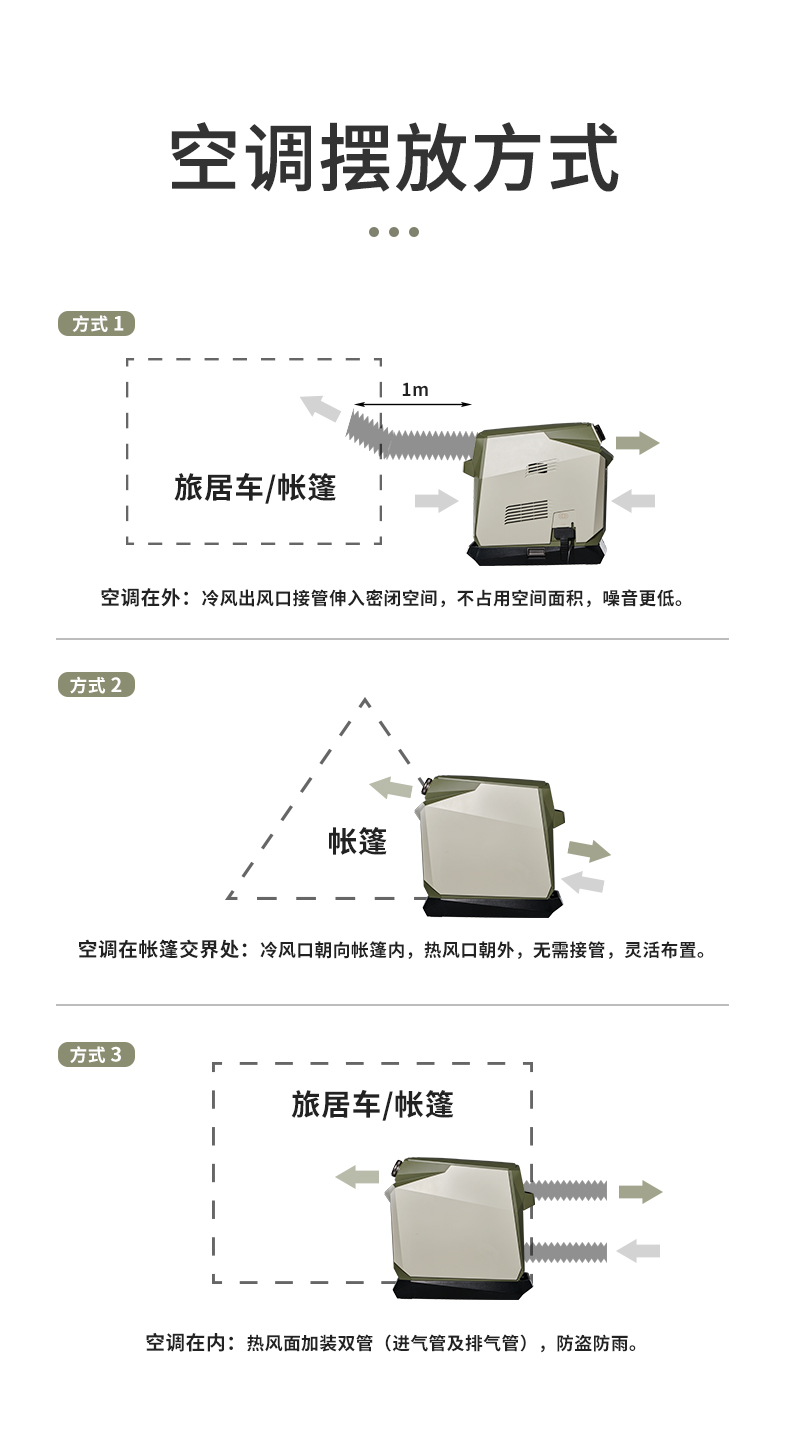 空调摆放方式

方式 1

1m

旅居车/帐篷

空调在外：冷风出风口接管伸入密闭空间，不占用空间面积，噪音更低。

方式 2

帐篷

空调在帐篷交界处：冷风口朝向帐篷内，热风口朝外，无需接管，灵活布置。

方式 3

旅居车/帐篷

空调在内：热风面加装双管（进气管及排气管），防盗防雨。