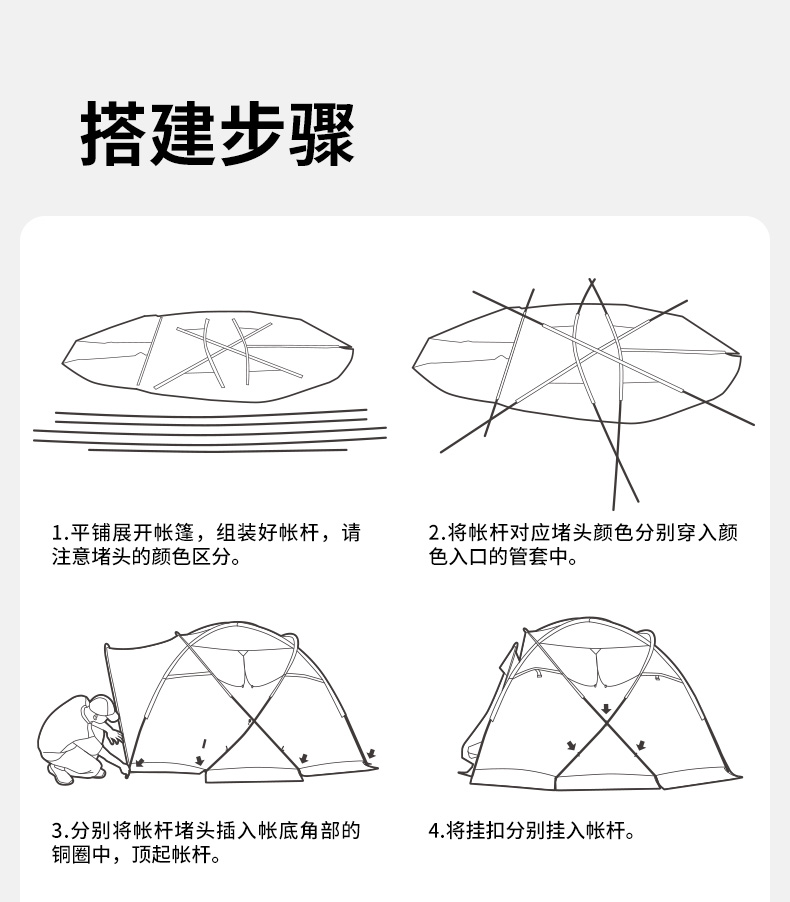 搭建步骤

1.平铺展开帐篷，组装好帐杆，请注意堵头的颜色区分。

2.将帐杆对应堵头颜色分别穿入颜色入口的管套中。

3.分别将帐杆堵头插入帐底角部的铜圈中，顶起帐杆。

4.将挂扣分别挂入帐杆。