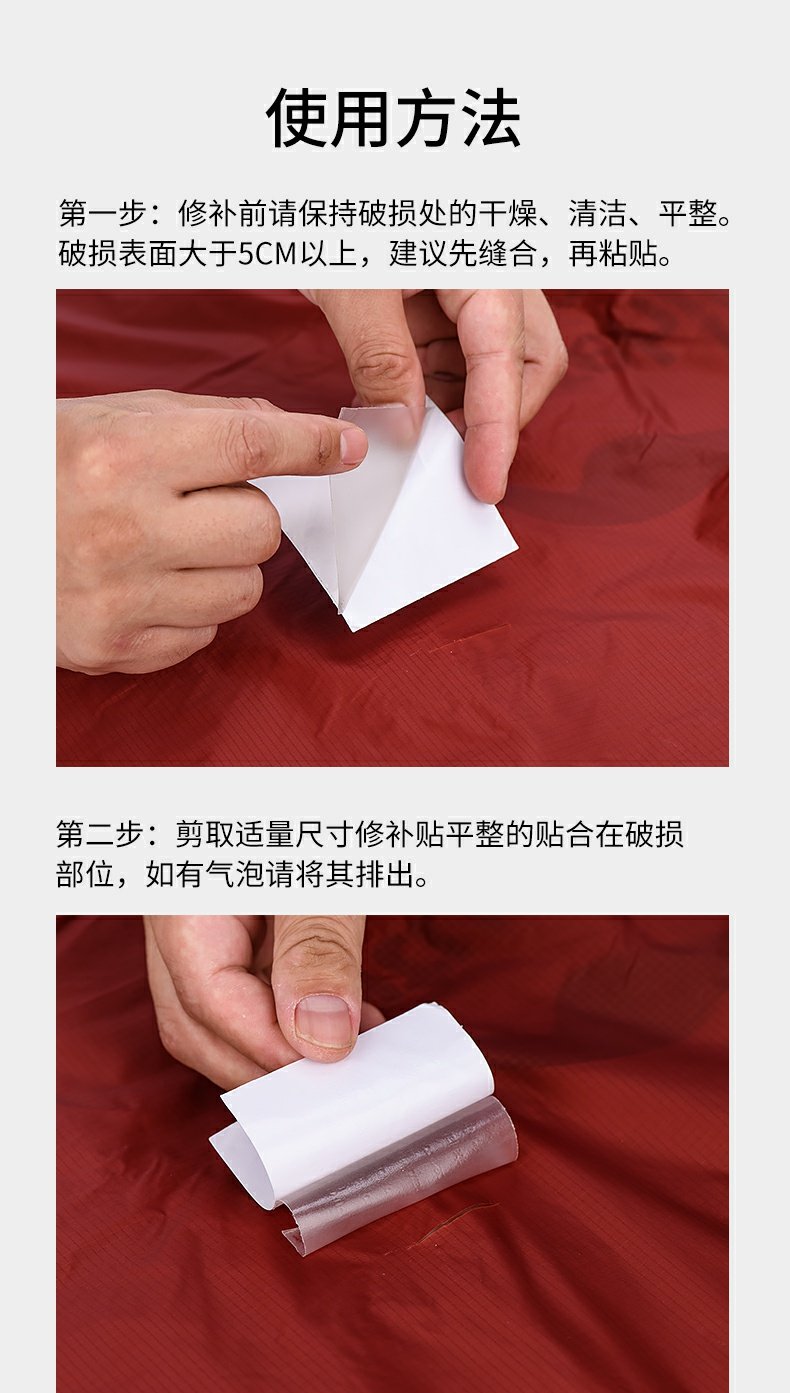 使用方法

第一步：修补前请保持破损处的干燥、清洁、平整。破损表面大于5CM以上，建议先缝合，再粘贴。

第二步：剪取适量尺寸修补贴平整的贴合在破损部位，如有气泡请将其排出。