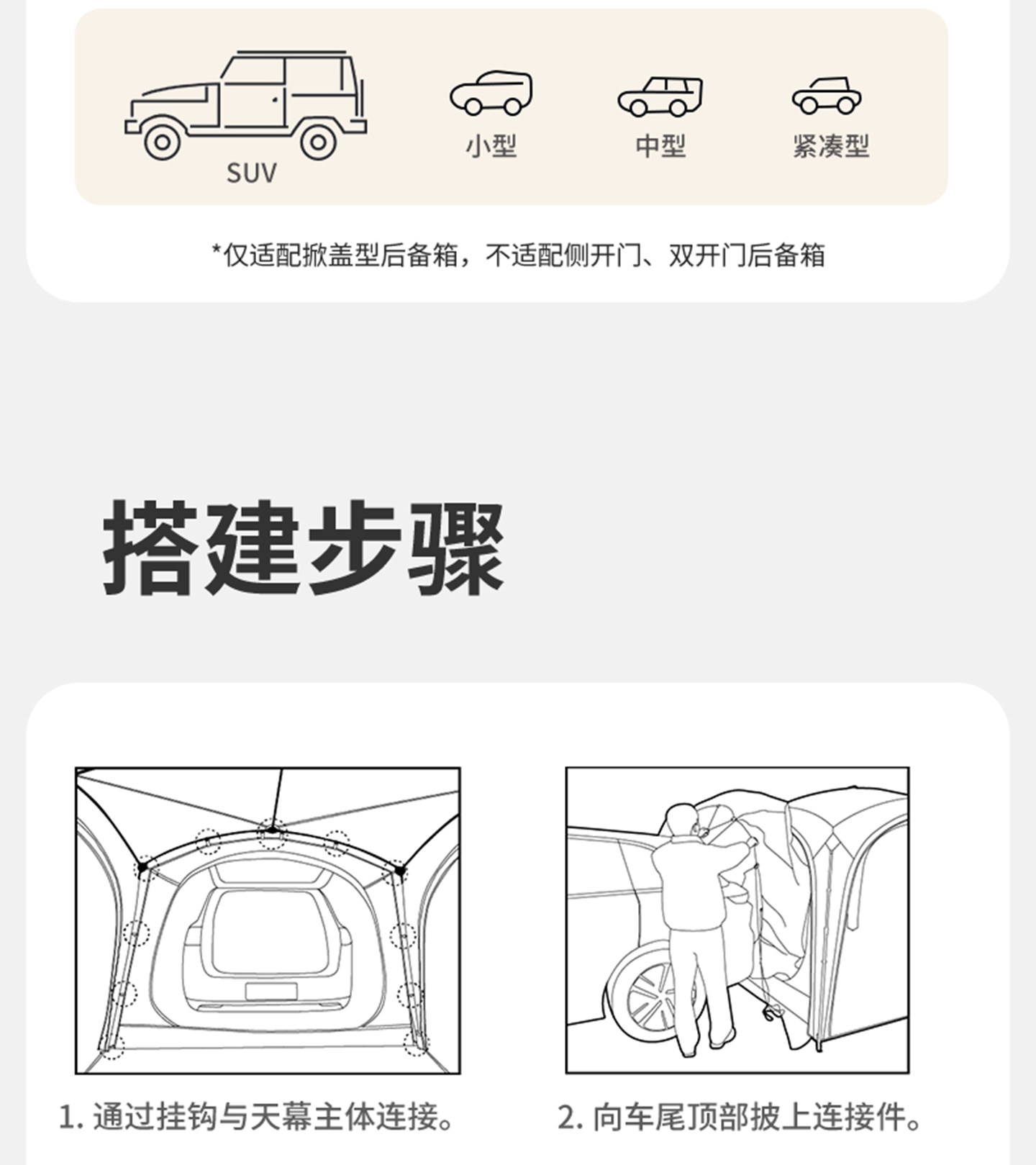 SUV

小型

中型

紧凑型

*仅适配掀盖型后备箱，不适配侧开门、双开门后备箱

搭建步骤

1. 通过挂钩与天幕主体连接。

2. 向车尾顶部披上连接件。