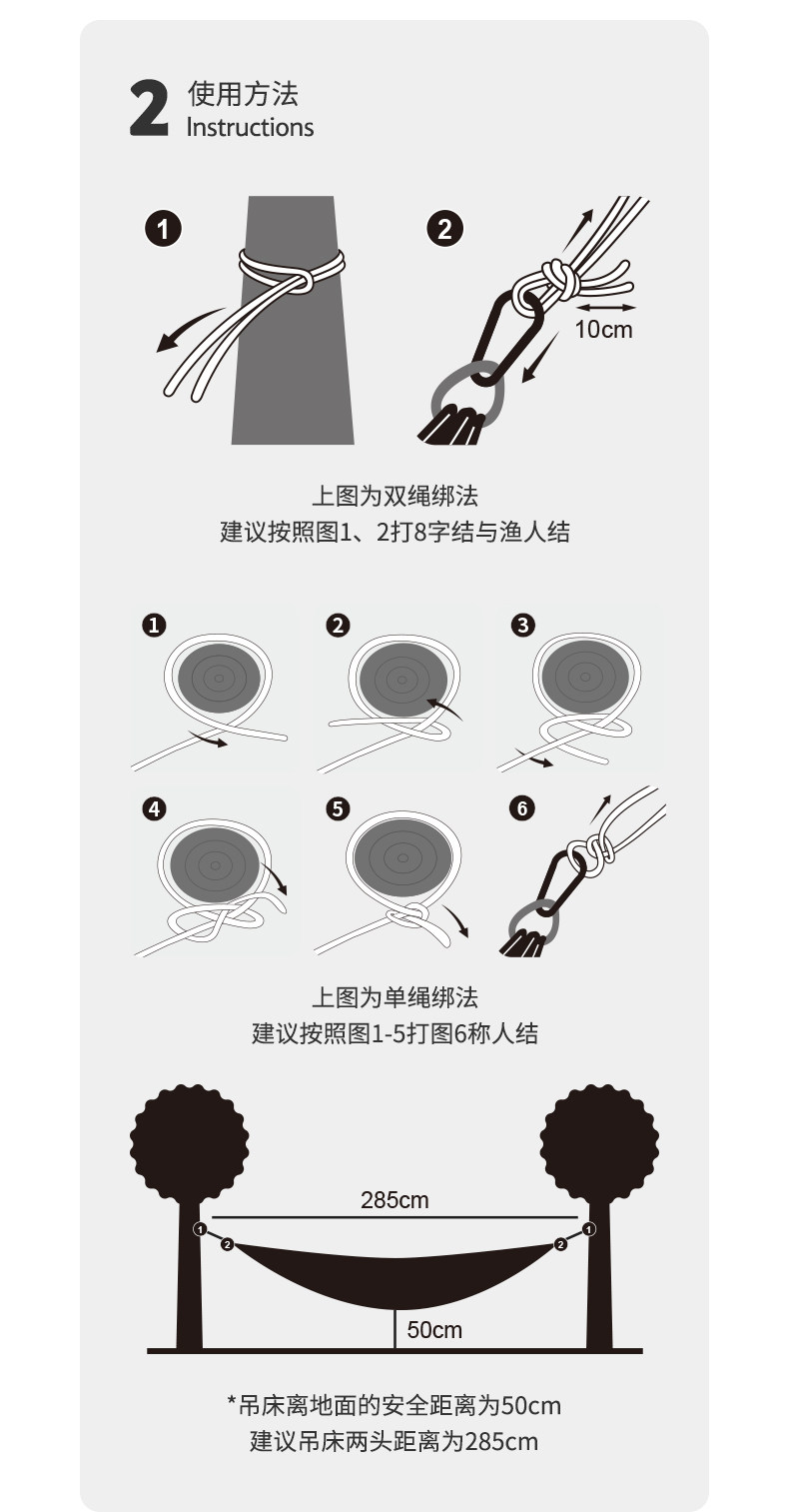 2 使用方法
Instructions

1
2
10cm

上图为双绳绑法
建议按照图1、2打8字结与渔人结

1
2
3
4
5
6

上图为单绳绑法
建议按照图1-5打图6称人结

285cm
1
2
2
1
50cm

*吊床离地面的安全距离为50cm
建议吊床两头距离为285cm