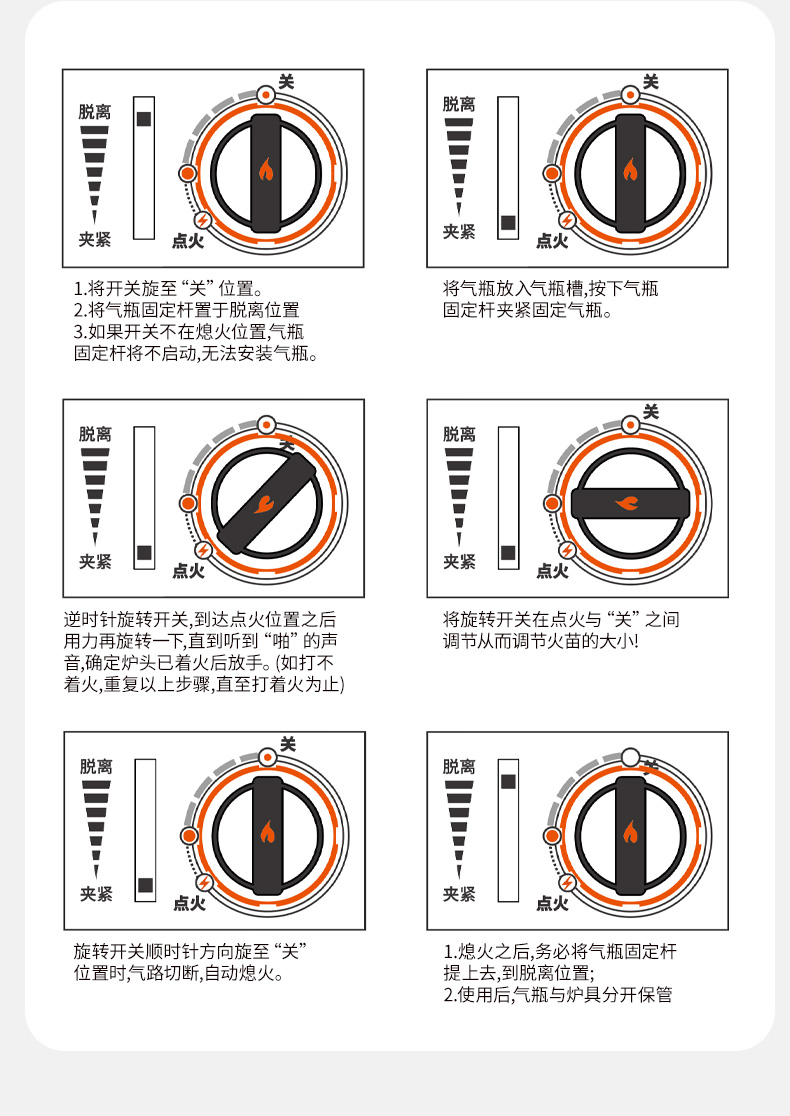 脱离
夹紧
关
点火

1.将开关旋至“关”位置。
2.将气瓶固定杆置于脱离位置
3.如果开关不在熄火位置,气瓶固定杆将不启动,无法安装气瓶。

脱离
夹紧
关
点火

将气瓶放入气瓶槽,按下气瓶固定杆夹紧固定气瓶。

脱离
夹紧
关
点火

逆时针旋转开关,到达点火位置之后用力再旋转一下,直到听到“啪”的声音,确定炉头已着火后放手。(如打不着火,重复以上步骤,直至打着火为止)

脱离
夹紧
关
点火

将旋转开关在点火与“关”之间调节从而调节火苗的大小!

脱离
夹紧
关
点火

旋转开关顺时针方向旋至“关”位置时,气路切断,自动熄火。

脱离
夹紧
关
点火

1.熄火之后,务必将气瓶固定杆提上去,到脱离位置;
2.使用后,气瓶与炉具分开保管