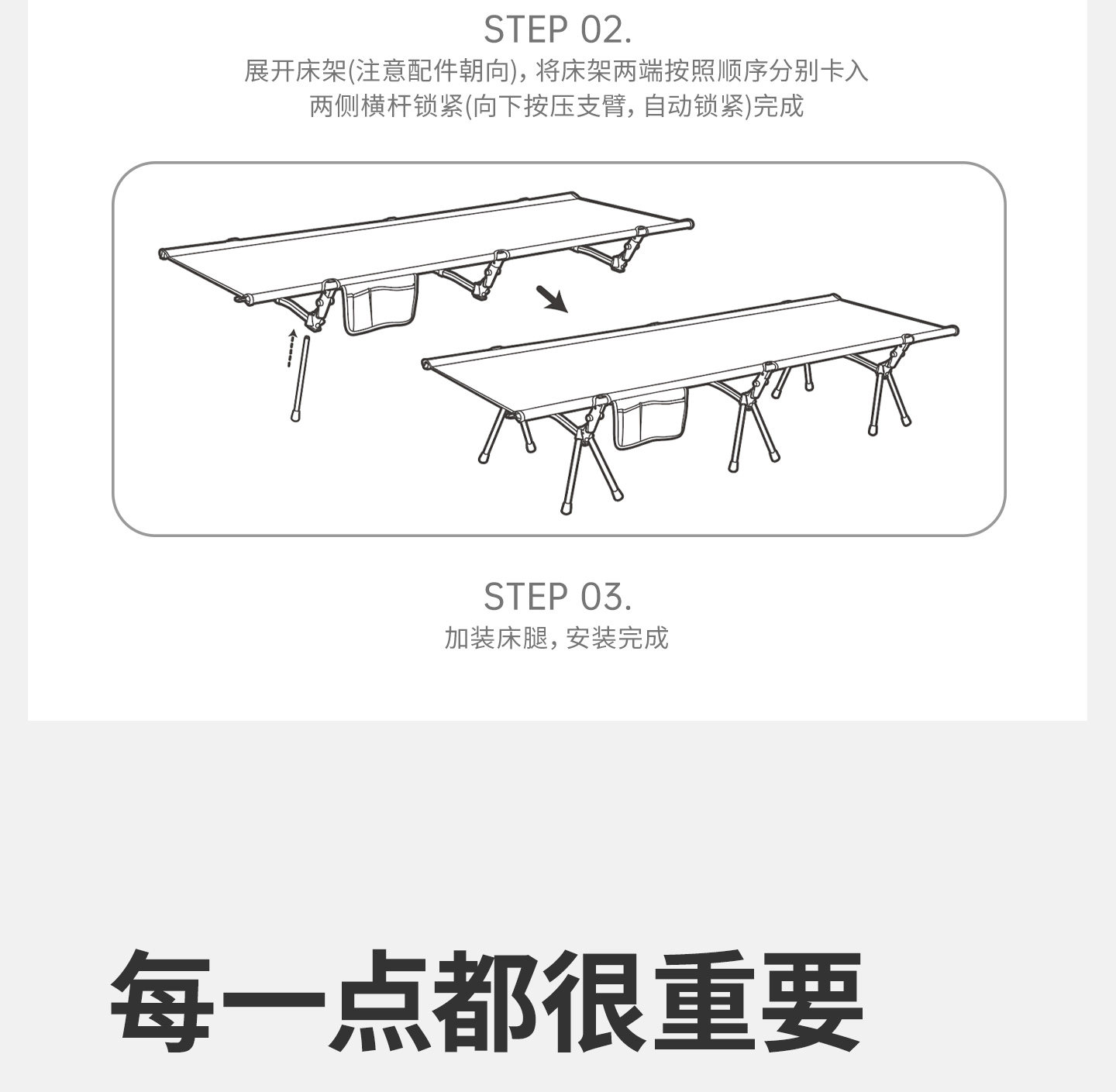 STEP 02.
展开床架(注意配件朝向)，将床架两端按照顺序分别卡入两侧横杆锁紧(向下按压支臂，自动锁紧)完成

STEP 03.
加装床腿，安装完成

每一点都很重要